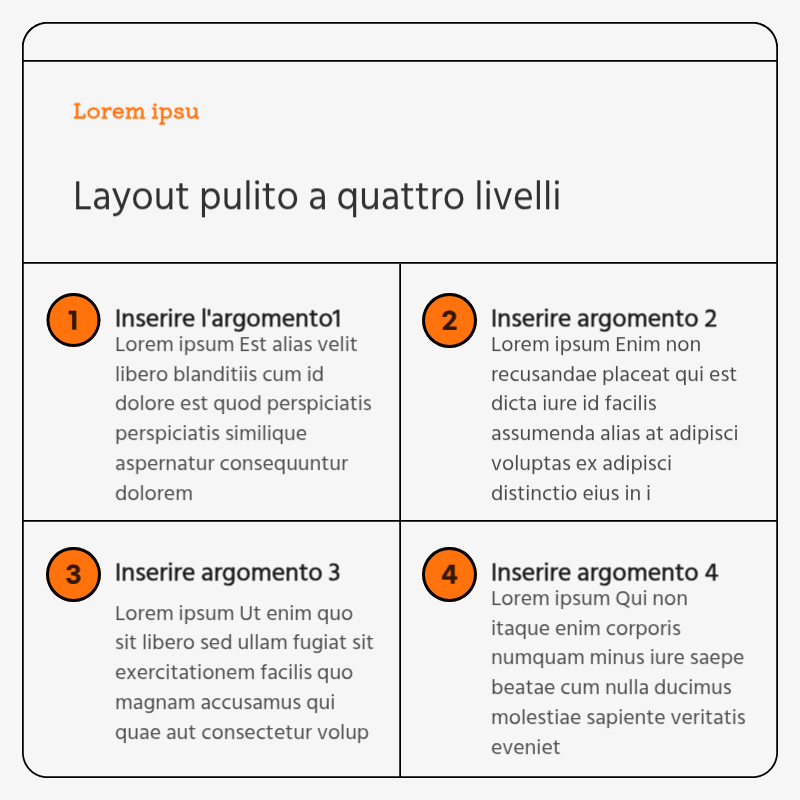 Lorem ipsu

Layout pulito a quattro livelli

1

Inserire l'argomento1
Lorem ipsum Est alias velit libero blanditiis cum id dolore est quod perspiciatis perspiciatis similique aspernatur consequuntur dolorem

2

Inserire argomento 2
Lorem ipsum Enim non recusandae placeat qui est dicta iure id facilis assumenda alias at adipisci voluptas ex adipisci distinctio eius in i

3

Inserire argomento 3
Lorem ipsum Ut enim quo sit libero sed ullam fugiat sit exercitationem facilis quo magnam accusamus qui quae aut consectetur volup

4

Inserire argomento 4
Lorem ipsum Qui non itaque enim corporis numquam minus iure saepe beatae cum nulla ducimus molestiae sapiente veritatis eveniet