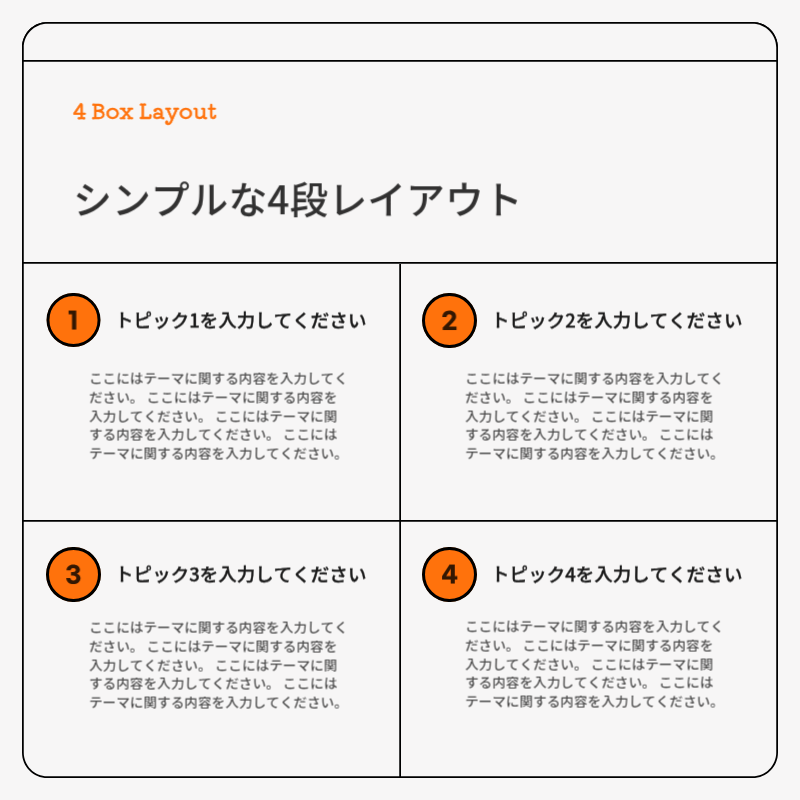 4 Box Layout

シンプルな4段レイアウト

1 トピック1を入力してください

ここにはテーマに関する内容を入力してください。 ここにはテーマに関する内容を入力してください。 ここにはテーマに関する内容を入力してください。 ここにはテーマに関する内容を入力してください。

2 トピック2を入力してください

ここにはテーマに関する内容を入力してください。 ここにはテーマに関する内容を入力してください。 ここにはテーマに関する内容を入力してください。 ここにはテーマに関する内容を入力してください。

3 トピック3を入力してください

ここにはテーマに関する内容を入力してください。 ここにはテーマに関する内容を入力してください。 ここにはテーマに関する内容を入力してください。 ここにはテーマに関する内容を入力してください。

4 トピック4を入力してください

ここにはテーマに関する内容を入力してください。 ここにはテーマに関する内容を入力してください。 ここにはテーマに関する内容を入力してください。 ここにはテーマに関する内容を入力してください。