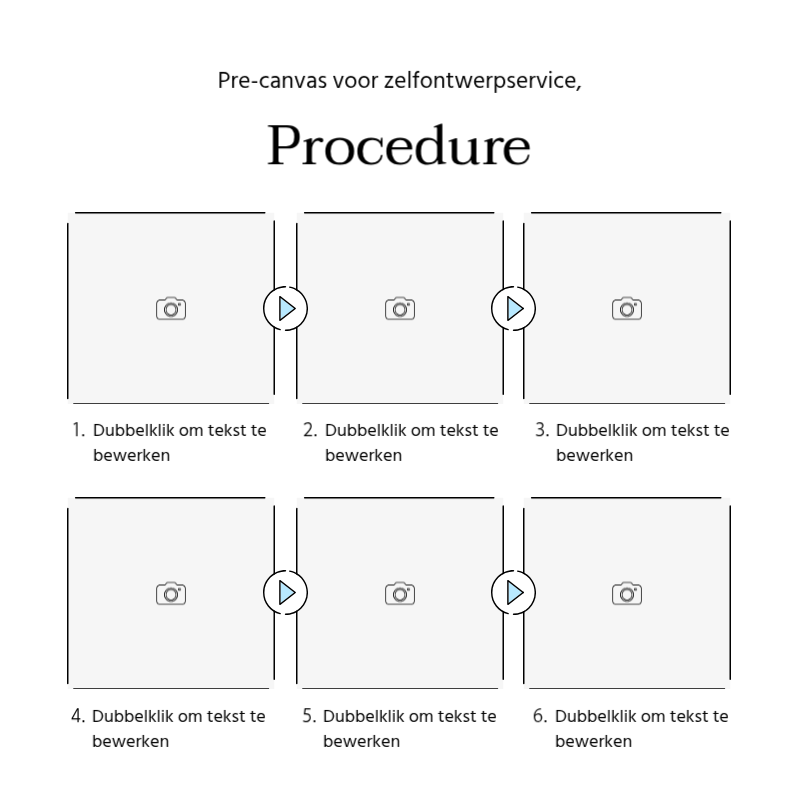 Pre-canvas voor zelfontwerpservice,

Procedure

1. Dubbelklik om tekst te bewerken

2. Dubbelklik om tekst te bewerken

3. Dubbelklik om tekst te bewerken

4. Dubbelklik om tekst te bewerken

5. Dubbelklik om tekst te bewerken

6. Dubbelklik om tekst te bewerken