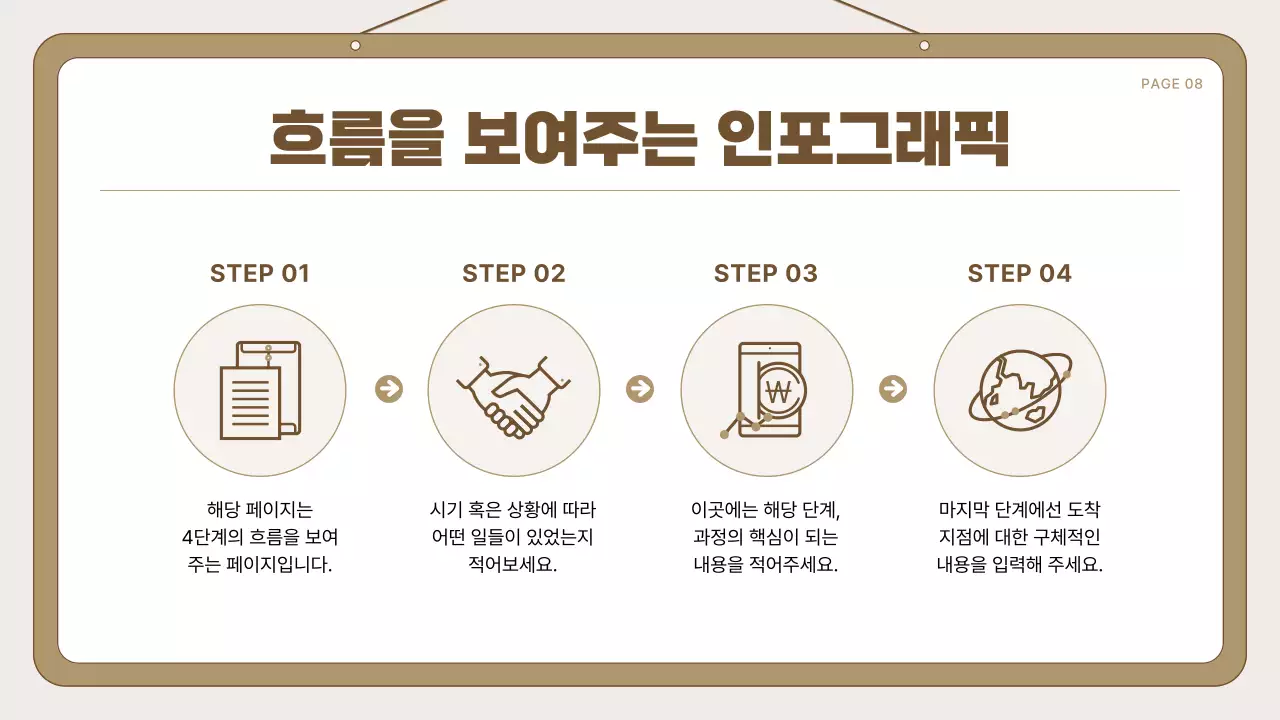 PAGE 08

흐름을 보여주는 인포그래픽

STEP 01

해당 페이지는 4단계의 흐름을 보여주는 페이지입니다.

STEP 02

시기 혹은 상황에 따라 어떤 일들이 있었는지 적어보세요.

STEP 03

₩

이곳에는 해당 단계, 과정의 핵심이 되는 내용을 적어주세요.

STEP 04

마지막 단계에선 도착 지점에 대한 구체적인 내용을 입력해 주세요.