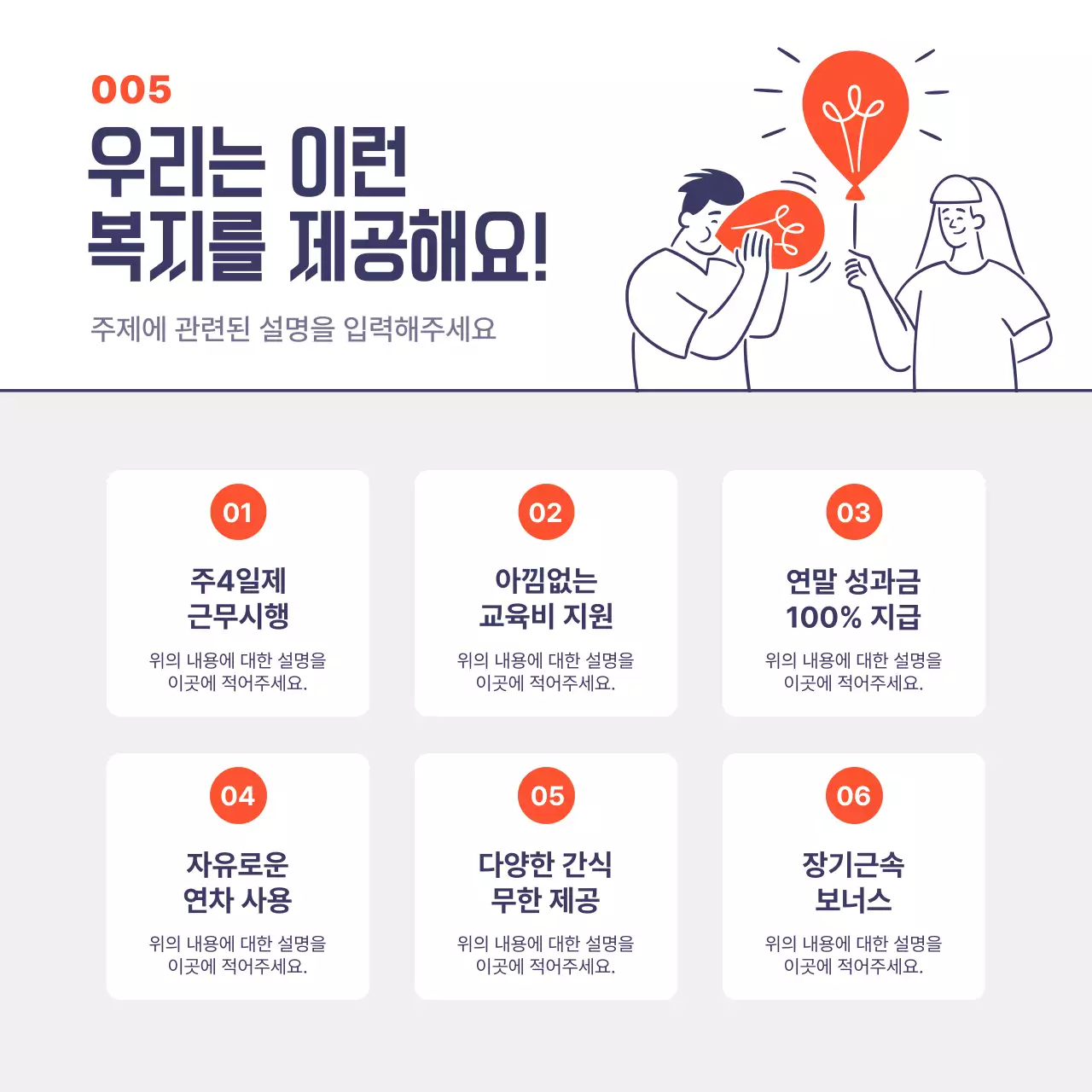 005

우리는 이런
복지를 제공해요!

주제에 관련된 설명을 입력해주세요

01

주4일제
근무시행

위의 내용에 대한 설명을
이곳에 적어주세요.

02

아낌없는
교육비 지원

위의 내용에 대한 설명을
이곳에 적어주세요.

03

연말 성과금
100% 지급

위의 내용에 대한 설명을
이곳에 적어주세요.

04

자유로운
연차 사용

위의 내용에 대한 설명을
이곳에 적어주세요.

05

다양한 간식
무한 제공

위의 내용에 대한 설명을
이곳에 적어주세요.

06

장기근속
보너스

위의 내용에 대한 설명을
이곳에 적어주세요.