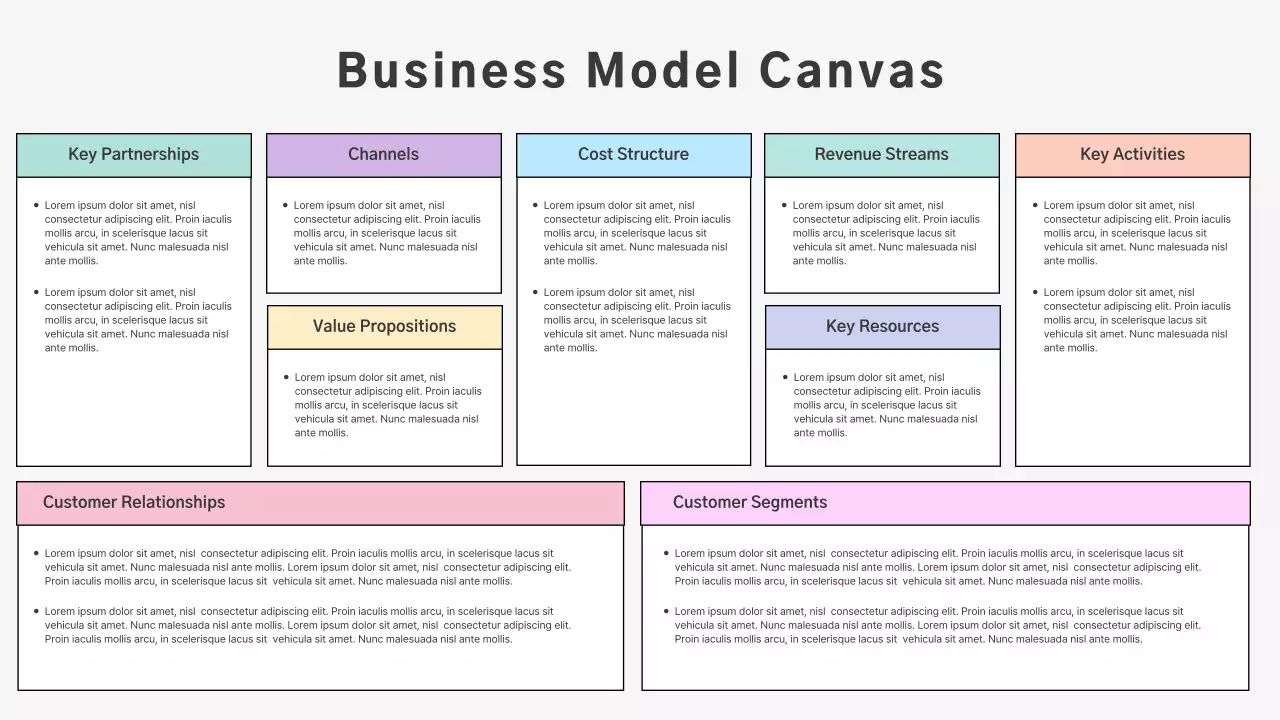 Business Model Canvas

Key Partnerships

- Lorem ipsum dolor sit amet, nisl consectetur adipiscing elit. Proin iaculis mollis arcu, in scelerisque lacus sit vehicula sit amet. Nunc malesuada nisl ante mollis.
- Lorem ipsum dolor sit amet, nisl consectetur adipiscing elit. Proin iaculis mollis arcu, in scelerisque lacus sit vehicula sit amet. Nunc malesuada nisl ante mollis.

Channels

- Lorem ipsum dolor sit amet, nisl consectetur adipiscing elit. Proin iaculis mollis arcu, in scelerisque lacus sit vehicula sit amet. Nunc malesuada nisl ante mollis.

Value Propositions

- Lorem ipsum dolor sit amet, nisl consectetur adipiscing elit. Proin iaculis mollis arcu, in scelerisque lacus sit vehicula sit amet. Nunc malesuada nisl ante mollis.

Cost Structure

- Lorem ipsum dolor sit amet, nisl consectetur adipiscing elit. Proin iaculis mollis arcu, in scelerisque lacus sit vehicula sit amet. Nunc malesuada nisl ante mollis.
- Lorem ipsum dolor sit amet, nisl consectetur adipiscing elit. Proin iaculis mollis arcu, in scelerisque lacus sit vehicula sit amet. Nunc malesuada nisl ante mollis.

Revenue Streams

- Lorem ipsum dolor sit amet, nisl consectetur adipiscing elit. Proin iaculis mollis arcu, in scelerisque lacus sit vehicula sit amet. Nunc malesuada nisl ante mollis.

Key Resources

- Lorem ipsum dolor sit amet, nisl consectetur adipiscing elit. Proin iaculis mollis arcu, in scelerisque lacus sit vehicula sit amet. Nunc malesuada nisl ante mollis.

Key Activities

- Lorem ipsum dolor sit amet, nisl consectetur adipiscing elit. Proin iaculis mollis arcu, in scelerisque lacus sit vehicula sit amet. Nunc malesuada nisl ante mollis.
- Lorem ipsum dolor sit amet, nisl consectetur adipiscing elit. Proin iaculis mollis arcu, in scelerisque lacus sit vehicula sit amet. Nunc malesuada nisl ante mollis.

Customer Relationships

- Lorem ipsum dolor sit amet, nisl consectetur adipiscing elit. Proin iaculis mollis arcu, in scelerisque lacus sit vehicula sit amet. Nunc malesuada nisl ante mollis. Lorem ipsum dolor sit amet, nisl consectetur adipiscing elit. Proin iaculis mollis arcu, in scelerisque lacus sit vehicula sit amet. Nunc malesuada nisl ante mollis.
- Lorem ipsum dolor sit amet, nisl consectetur adipiscing elit. Proin iaculis mollis arcu, in scelerisque lacus sit vehicula sit amet. Nunc malesuada nisl ante mollis. Lorem ipsum dolor sit amet, nisl consectetur adipiscing elit. Proin iaculis mollis arcu, in scelerisque lacus sit vehicula sit amet. Nunc malesuada nisl ante mollis.

Customer Segments

- Lorem ipsum dolor sit amet, nisl consectetur adipiscing elit. Proin iaculis mollis arcu, in scelerisque lacus sit vehicula sit amet. Nunc malesuada nisl ante mollis. Lorem ipsum dolor sit amet, nisl consectetur adipiscing elit. Proin iaculis mollis arcu, in scelerisque lacus sit vehicula sit amet. Nunc malesuada nisl ante mollis.
- Lorem ipsum dolor sit amet, nisl consectetur adipiscing elit. Proin iaculis mollis arcu, in scelerisque lacus sit vehicula sit amet. Nunc malesuada nisl ante mollis. Lorem ipsum dolor sit amet, nisl consectetur adipiscing elit. Proin iaculis mollis arcu, in scelerisque lacus sit vehicula sit amet. Nunc malesuada nisl ante mollis.