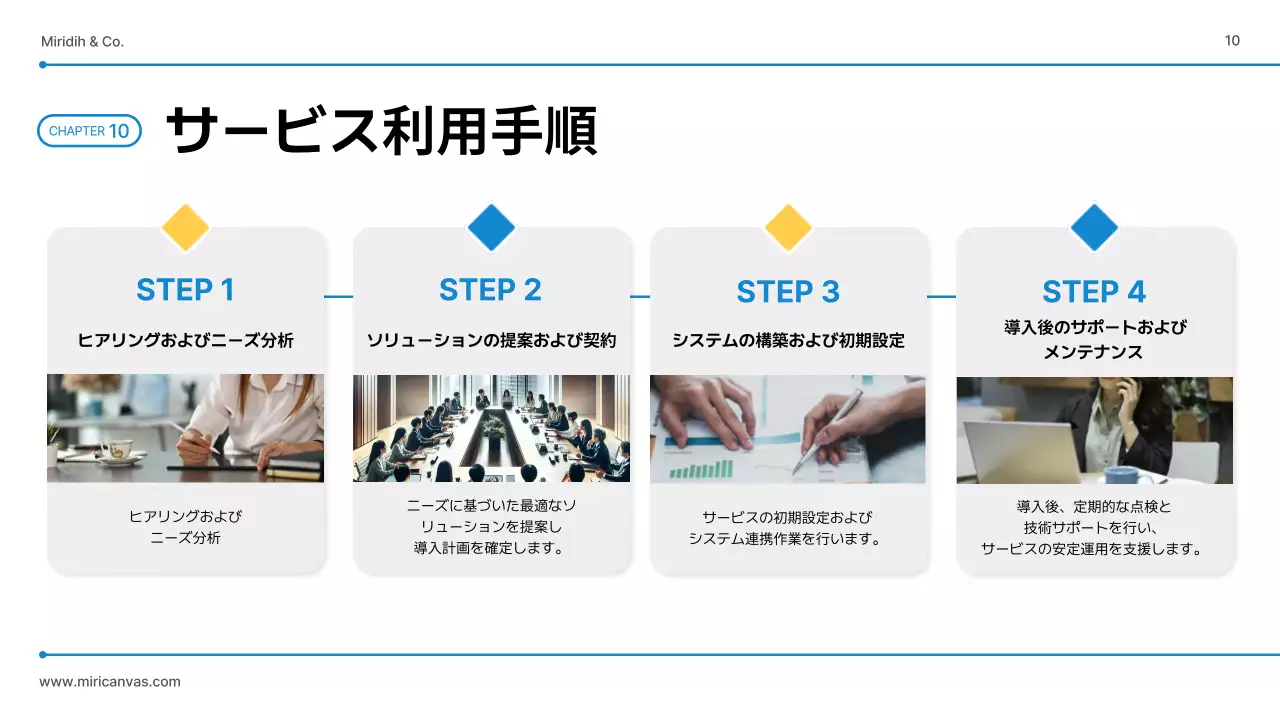 Miridih & Co.

10

CHAPTER 10

サービス利用手順

STEP 1

ヒアリングおよびニーズ分析

ヒアリングおよび
ニーズ分析

STEP 2

ソリューションの提案および契約

ニーズに基づいた最適なソリューションを提案し
導入計画を確定します。

STEP 3

システムの構築および初期設定

サービスの初期設定および
システム連携作業を行います。

STEP 4

導入後のサポートおよび
メンテナンス

導入後、定期的な点検と
技術サポートを行い、
サービスの安定運用を支援します。

www.miricanvas.com