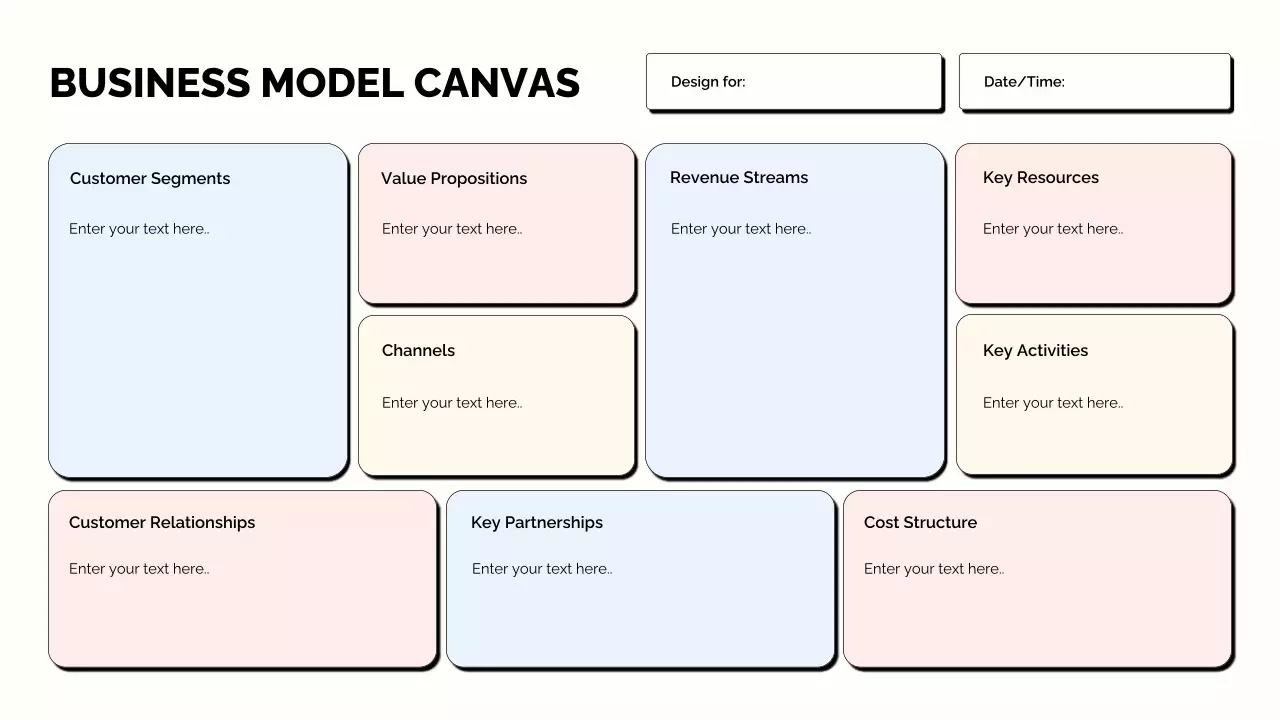 BUSINESS MODEL CANVAS

Design for:

Date/Time:

Customer Segments

Enter your text here..

Value Propositions

Enter your text here..

Channels

Enter your text here..

Revenue Streams

Enter your text here..

Key Resources

Enter your text here..

Key Activities

Enter your text here..

Customer Relationships

Enter your text here..

Key Partnerships

Enter your text here..

Cost Structure

Enter your text here..