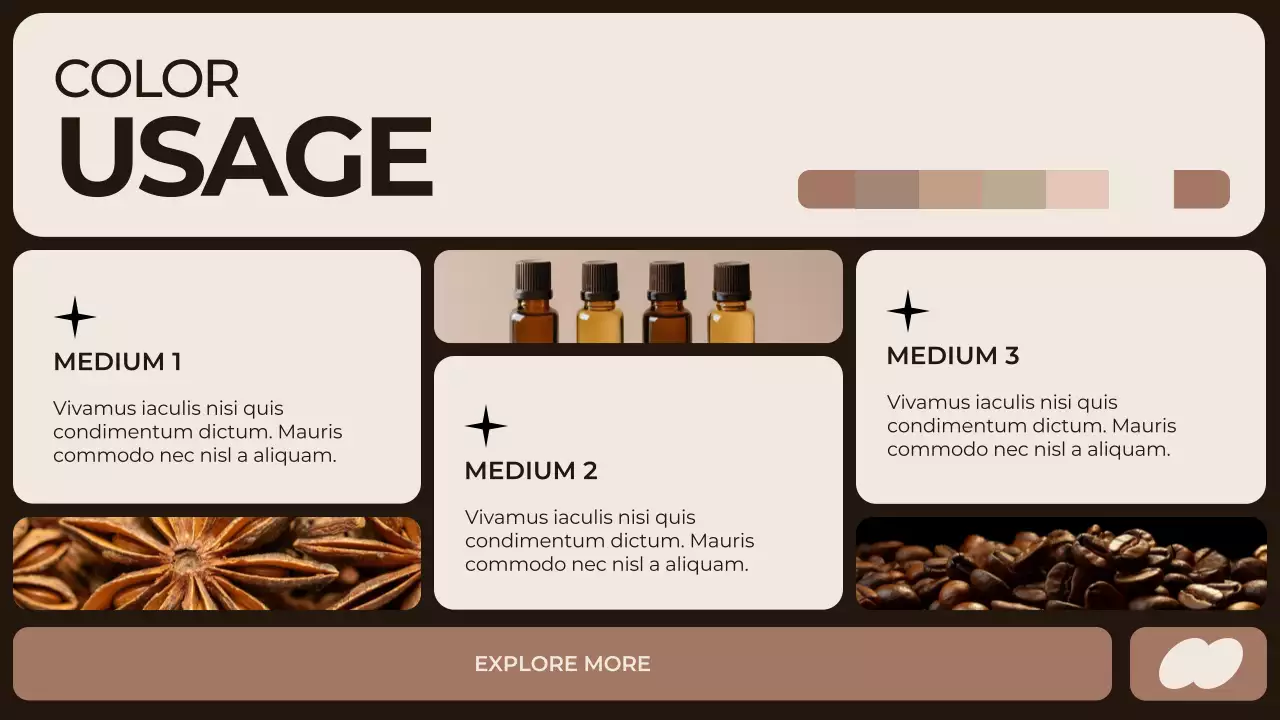 COLOR
USAGE

MEDIUM 1

Vivamus iaculis nisi quis condimentum dictum. Mauris commodo nec nisl a aliquam.

MEDIUM 2

Vivamus iaculis nisi quis condimentum dictum. Mauris commodo nec nisl a aliquam.

MEDIUM 3

Vivamus iaculis nisi quis condimentum dictum. Mauris commodo nec nisl a aliquam.

EXPLORE MORE