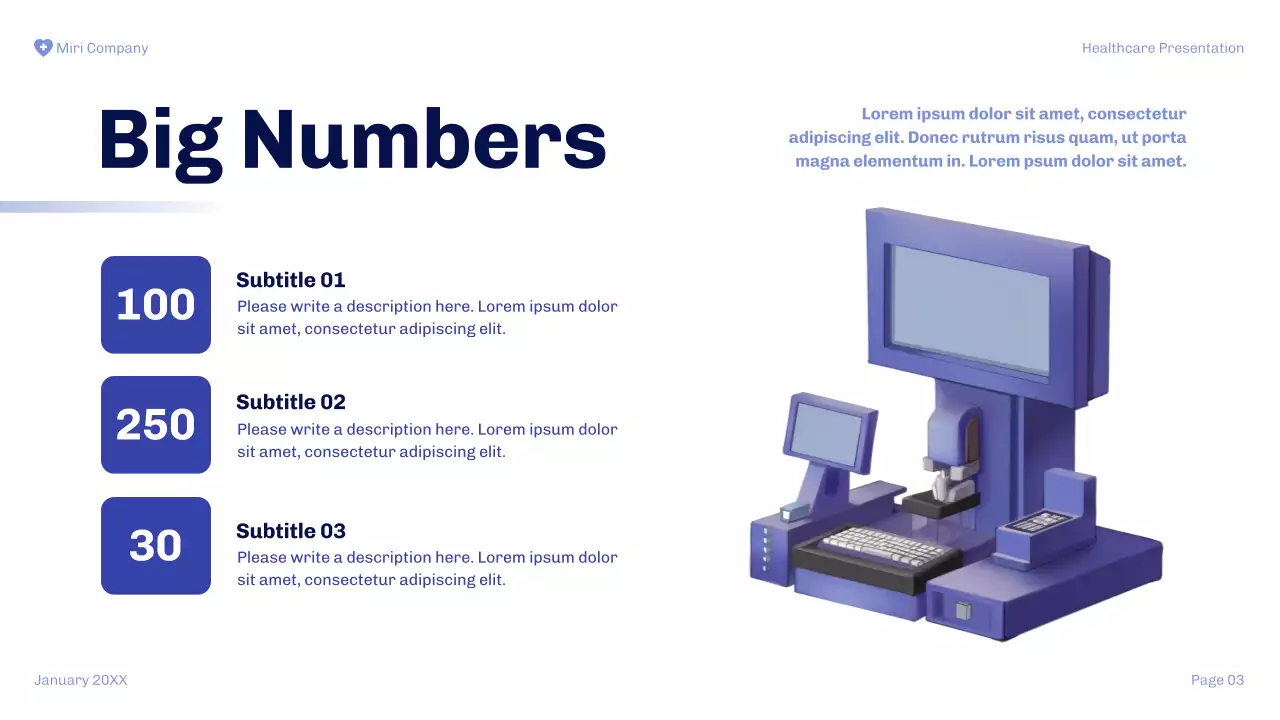 Miri Company

Healthcare Presentation

Big Numbers

Lorem ipsum dolor sit amet, consectetur adipiscing elit. Donec rutrum risus quam, ut porta magna elementum in. Lorem psum dolor sit amet.

100

Subtitle 01

Please write a description here. Lorem ipsum dolor sit amet, consectetur adipiscing elit.

250

Subtitle 02

Please write a description here. Lorem ipsum dolor sit amet, consectetur adipiscing elit.

30

Subtitle 03

Please write a description here. Lorem ipsum dolor sit amet, consectetur adipiscing elit.

January 20XX

Page 03