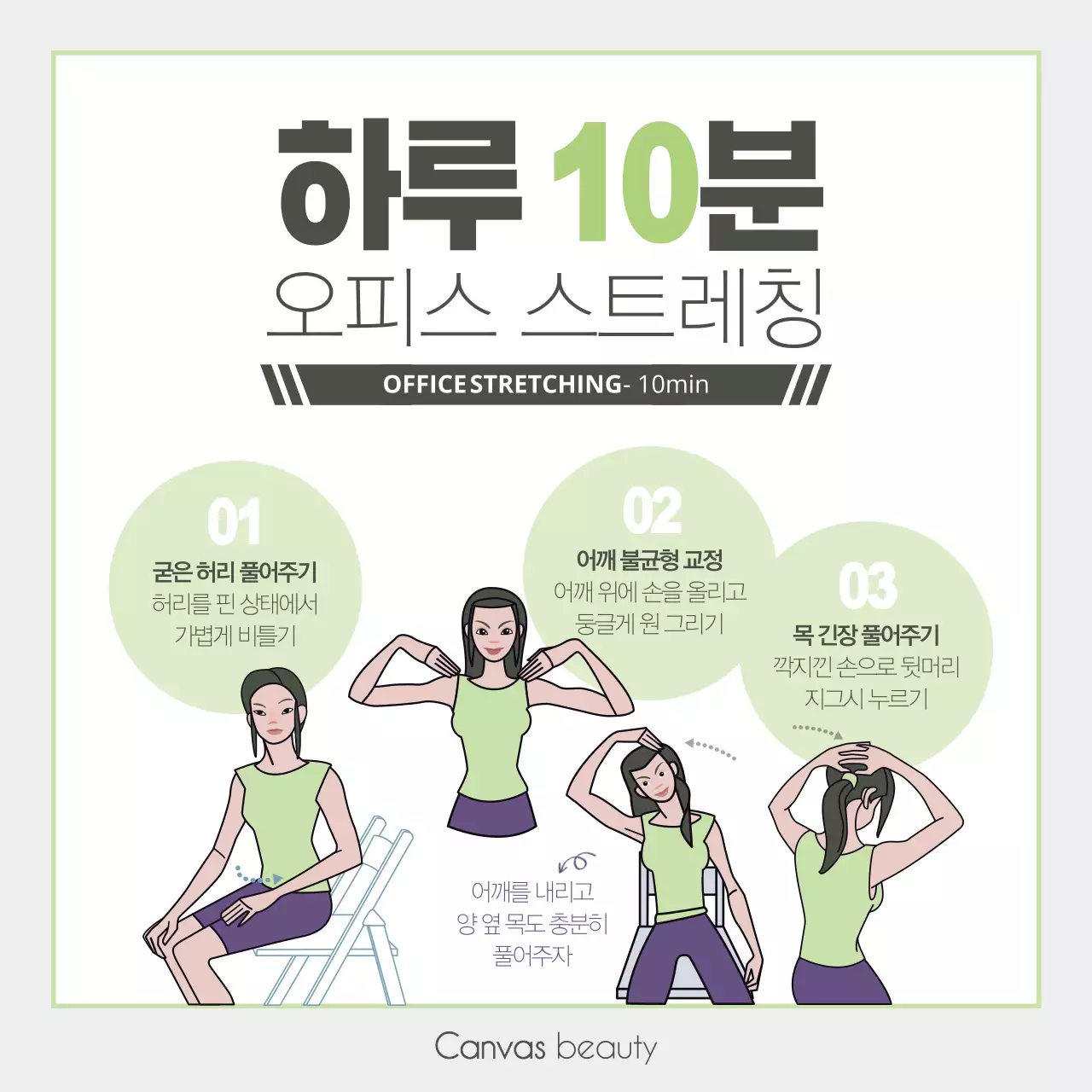 하루 10분
오피스 스트레칭

OFFICE STRETCHING- 10min

01
굳은 허리 풀어주기
허리를 핀 상태에서
가볍게 비틀기

02
어깨 불균형 교정
어깨 위에 손을 올리고
둥글게 원 그리기

03
목 긴장 풀어주기
깍지낀 손으로 뒷머리
지그시 누르기

어깨를 내리고
양 옆 목도 충분히
풀어주자

Canvas beauty