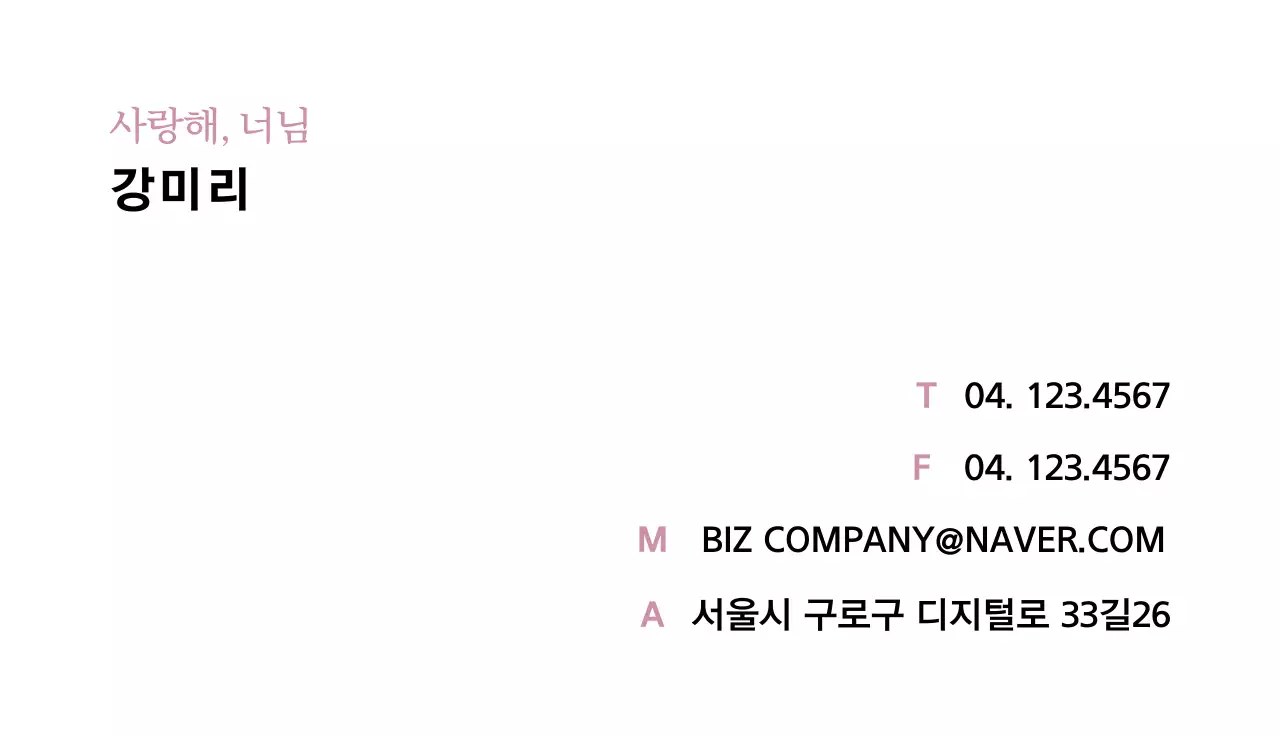 사랑해, 너님
강미리

T 04. 123.4567
F 04. 123.4567
M BIZ COMPANY@NAVER.COM
A 서울시 구로구 디지털로 33길26