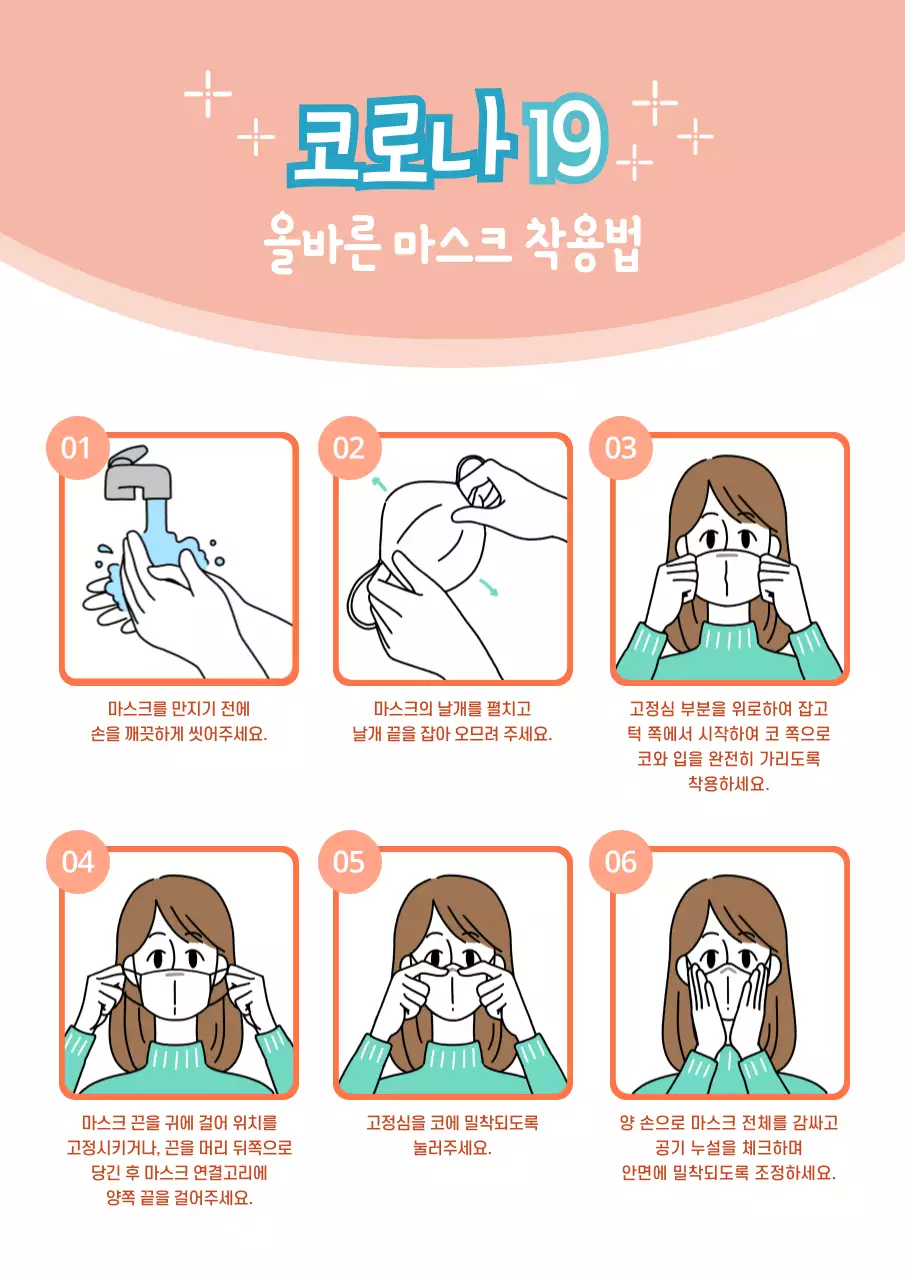 코로나 19

올바른 마스크 착용법

01

마스크를 만지기 전에 손을 깨끗하게 씻어주세요.

02

마스크의 날개를 펼치고 날개 끝을 잡아 오므려 주세요.

03

고정심 부분을 위로하여 잡고 턱 쪽에서 시작하여 코 쪽으로 코와 입을 완전히 가리도록 착용하세요.

04

마스크 끈을 귀에 걸어 위치를 고정시키거나, 끈을 머리 뒤쪽으로 당긴 후 마스크 연결고리에 양쪽 끝을 걸어주세요.

05

고정심을 코에 밀착되도록 눌러주세요.

06

양 손으로 마스크 전체를 감싸고 공기 누설을 체크하며 안면에 밀착되도록 조정하세요.