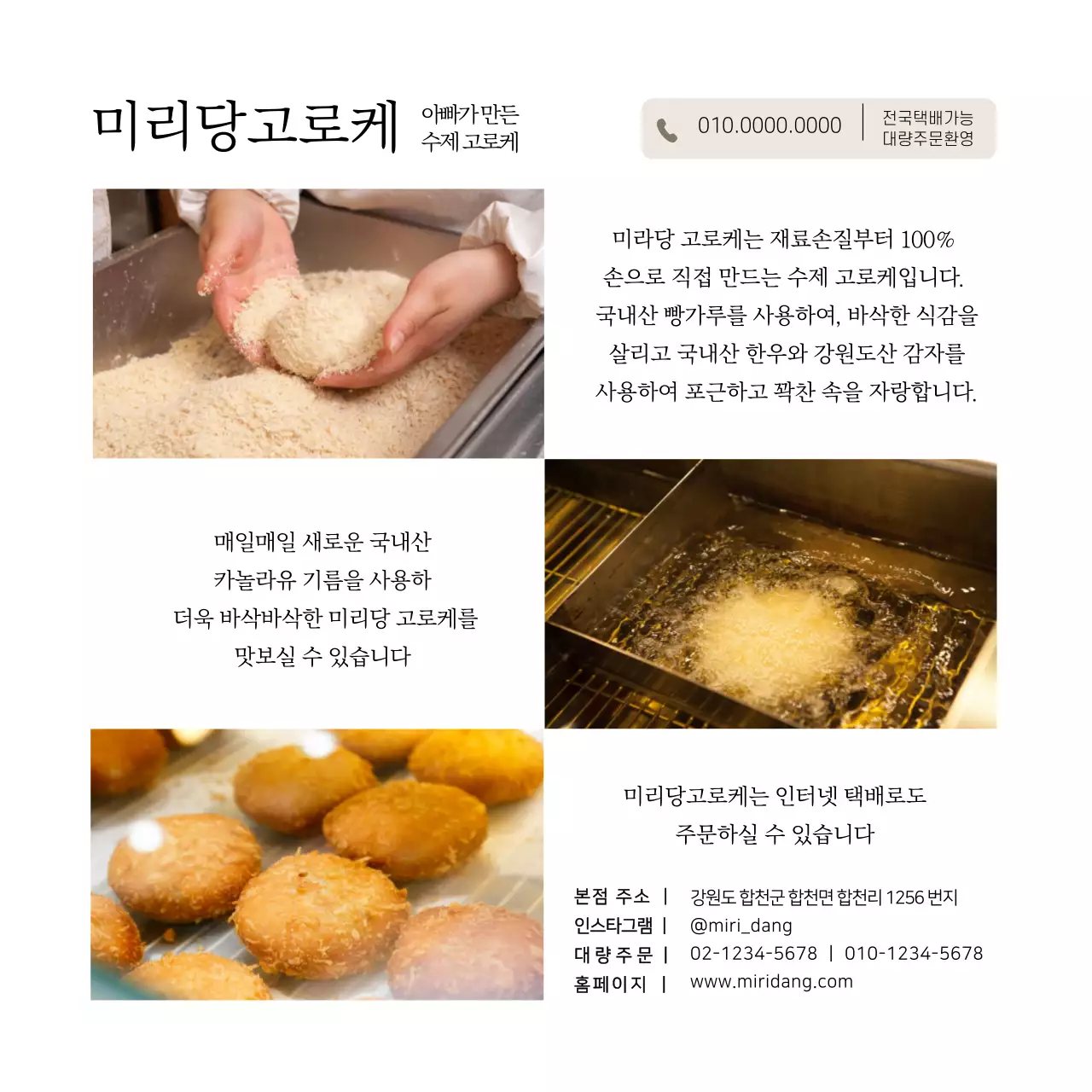 미리당고로케 아빠가 만든 수제 고로케

010.0000.0000 | 전국택배가능 대량주문환영

미라당 고로케는 재료손질부터 100% 손으로 직접 만드는 수제 고로케입니다. 국내산 빵가루를 사용하여, 바삭한 식감을 살리고 국내산 한우와 강원도산 감자를 사용하여 포근하고 꽉찬 속을 자랑합니다.

매일매일 새로운 국내산 카놀라유 기름을 사용하 더욱 바삭바삭한 미리당 고로케를 맛보실 수 있습니다

미리당고로케는 인터넷 택배로도 주문하실 수 있습니다

본점 주소 | 강원도 합천군 합천면 합천리 1256 번지
인스타그램 | @miri_dang
대량주문 | 02-1234-5678 | 010-1234-5678
홈페이지 | www.miridang.com