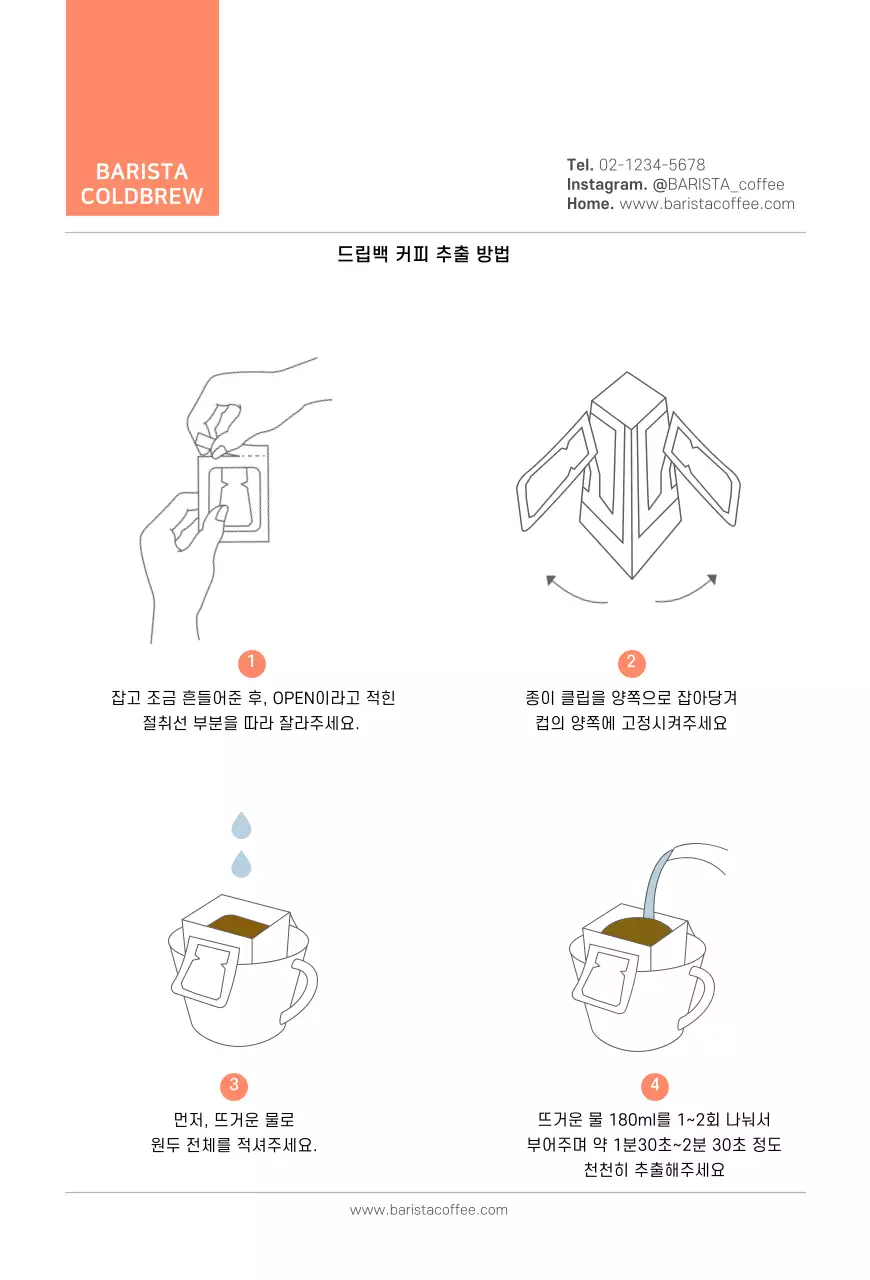 BARISTA
COLDBREW

Tel. 02-1234-5678
Instagram. @BARISTA_coffee
Home. www.baristacoffee.com

드립백 커피 추출 방법

1
잡고 조금 흔들어준 후, OPEN이라고 적힌 절취선 부분을 따라 잘라주세요.

2
종이 클립을 양쪽으로 잡아당겨 컵의 양쪽에 고정시켜주세요

3
먼저, 뜨거운 물로 원두 전체를 적셔주세요.

4
뜨거운 물 180ml를 1~2회 나눠서 부어주며 약 1분30초~2분 30초 정도 천천히 추출해주세요

www.baristacoffee.com