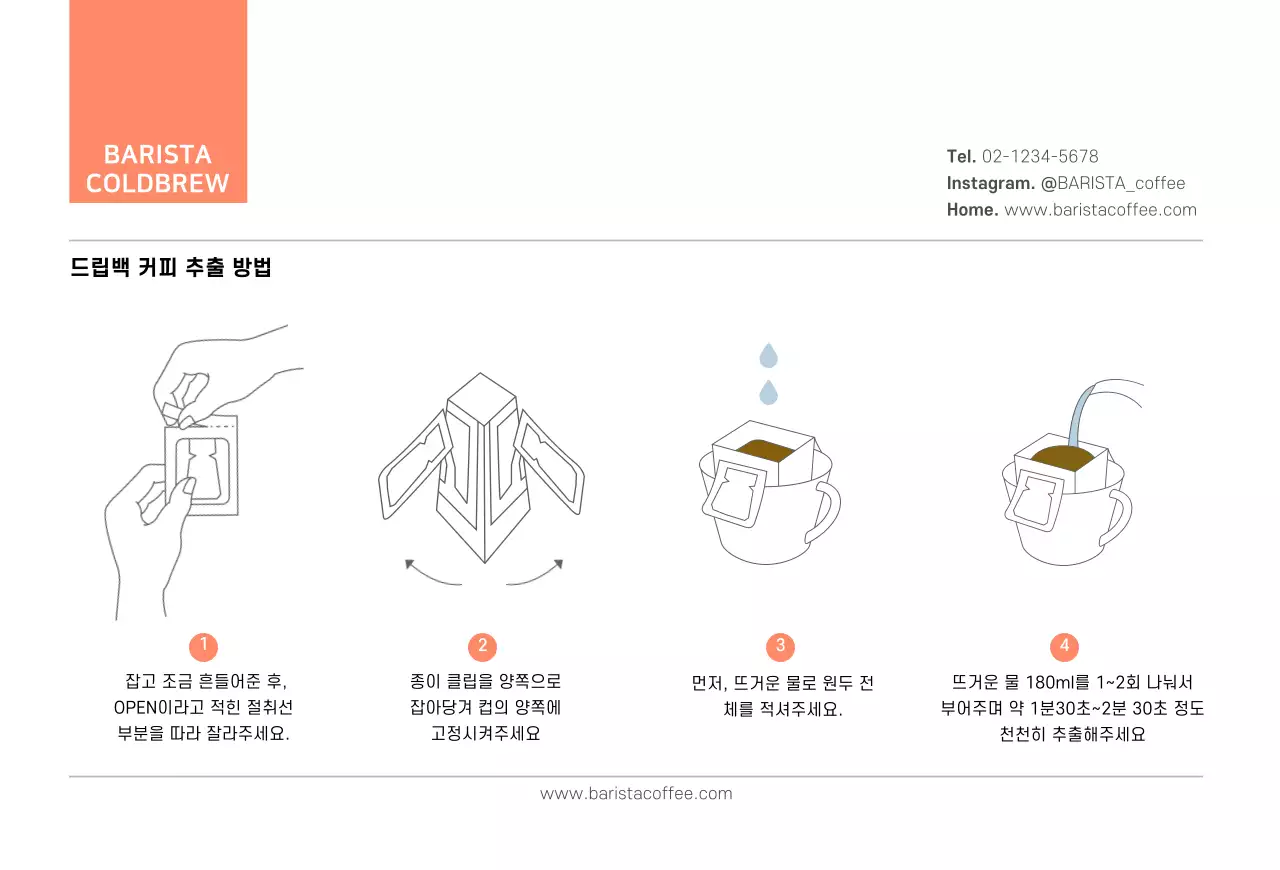 BARISTA
COLDBREW

Tel. 02-1234-5678
Instagram. @BARISTA_coffee
Home. www.baristacoffee.com

드립백 커피 추출 방법

1
잡고 조금 흔들어준 후, OPEN이라고 적힌 절취선 부분을 따라 잘라주세요.

2
종이 클립을 양쪽으로 잡아당겨 컵의 양쪽에 고정시켜주세요

3
먼저, 뜨거운 물로 원두 전체를 적셔주세요.

4
뜨거운 물 180ml를 1~2회 나눠서 부어주며 약 1분30초~2분 30초 정도 천천히 추출해주세요

www.baristacoffee.com