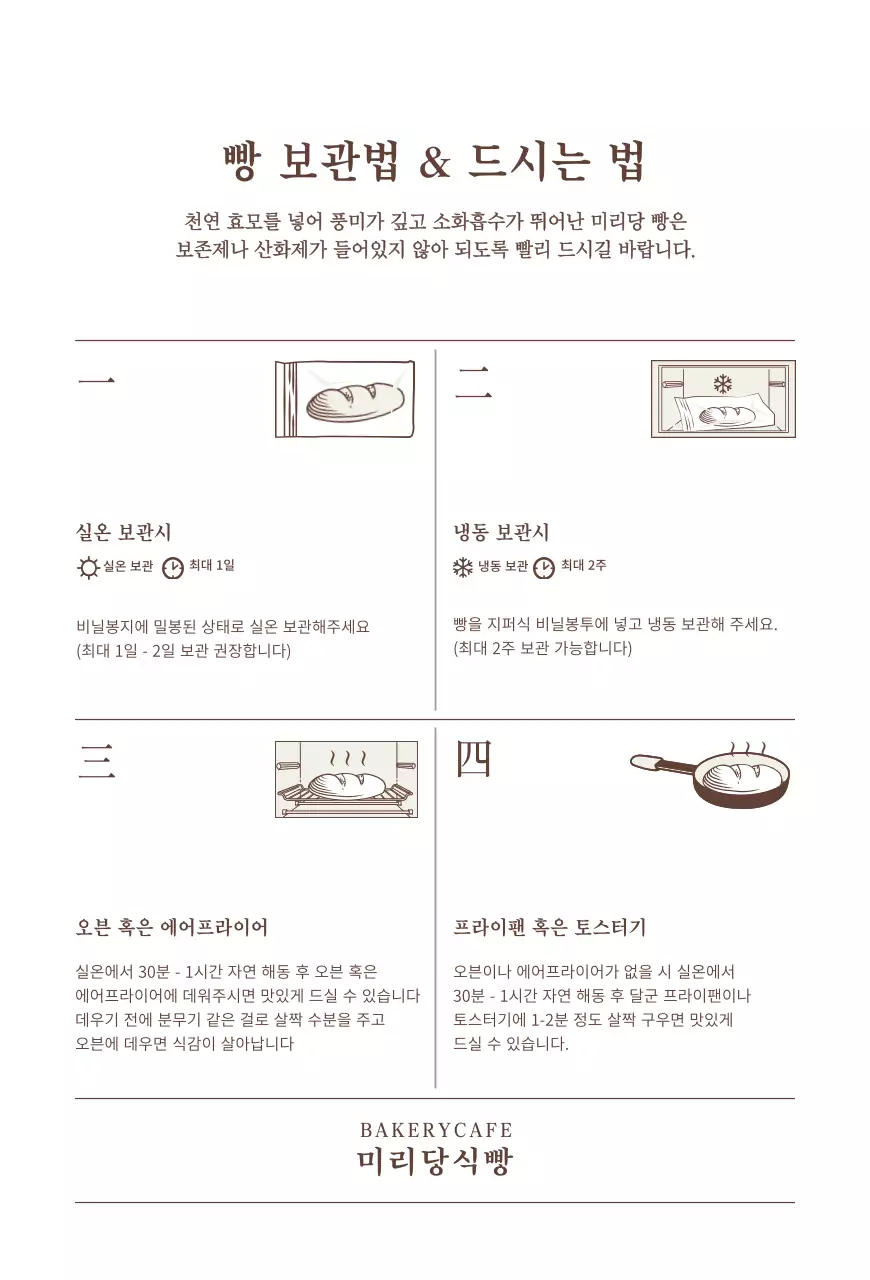 빵 보관법 & 드시는 법

천연 효모를 넣어 풍미가 깊고 소화흡수가 뛰어난 미리당 빵은
보존제나 산화제가 들어있지 않아 되도록 빨리 드시길 바랍니다.

一

실온 보관시

실온 보관 최대 1일

비닐봉지에 밀봉된 상태로 실온 보관해주세요
(최대 1일 - 2일 보관 권장합니다)

二

냉동 보관시

냉동 보관 최대 2주

빵을 지퍼식 비닐봉투에 넣고 냉동 보관해 주세요.
(최대 2주 보관 가능합니다)

三

오븐 혹은 에어프라이어

실온에서 30분 - 1시간 자연 해동 후 오븐 혹은 에어프라이어에 데워주시면 맛있게 드실 수 있습니다
데우기 전에 분무기 같은 걸로 살짝 수분을 주고 오븐에 데우면 식감이 살아납니다

四

프라이팬 혹은 토스터기

오븐이나 에어프라이어가 없을 시 실온에서 30분 - 1시간 자연 해동 후 달군 프라이팬이나 토스터기에 1-2분 정도 살짝 구우면 맛있게 드실 수 있습니다.

BAKERYCAFE
미리당식빵