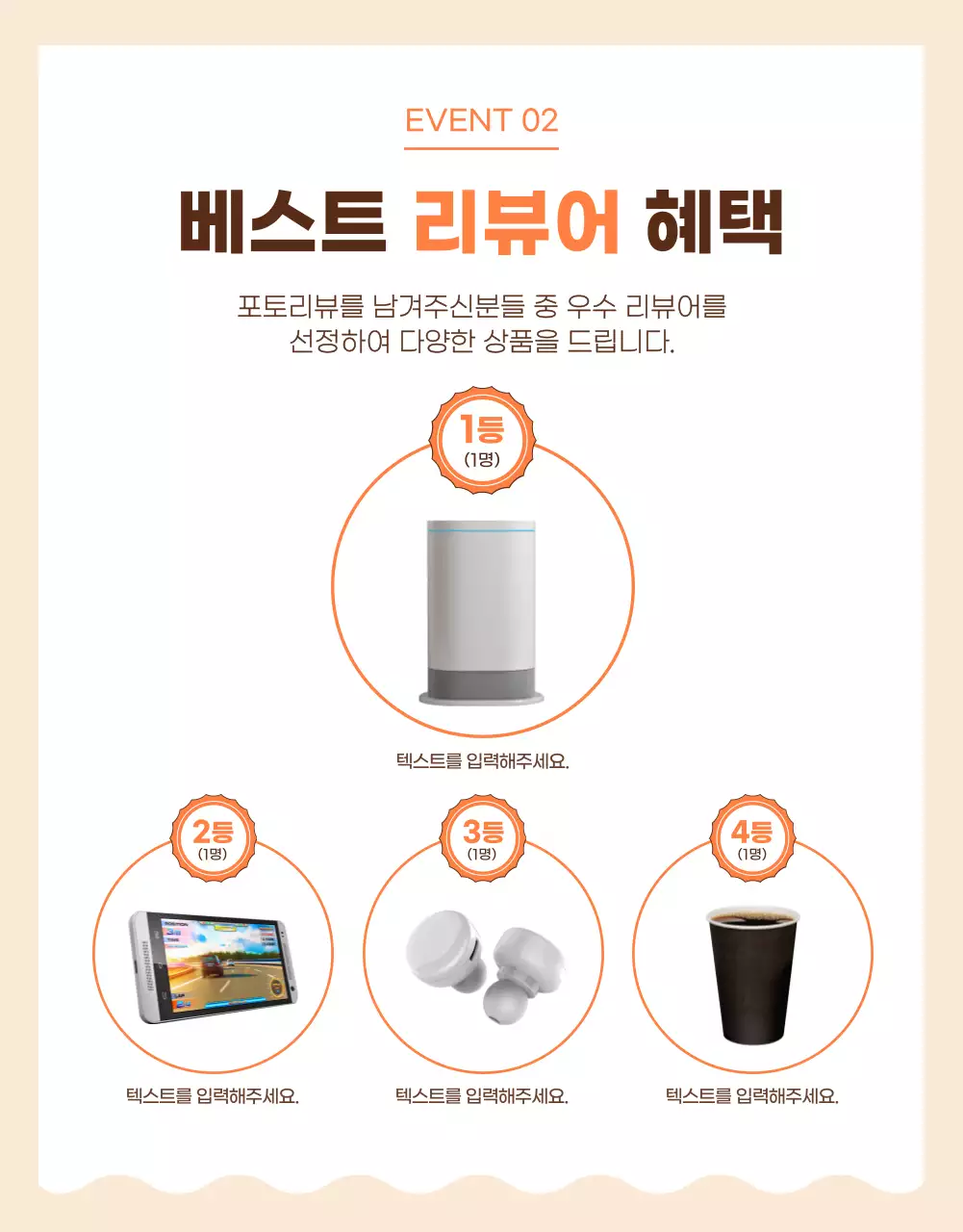 EVENT 02

베스트 리뷰어 혜택

포토리뷰를 남겨주신분들 중 우수 리뷰어를 선정하여 다양한 상품을 드립니다.

1등
(1명)

텍스트를 입력해주세요.

2등
(1명)

텍스트를 입력해주세요.

3등
(1명)

텍스트를 입력해주세요.

4등
(1명)

텍스트를 입력해주세요.