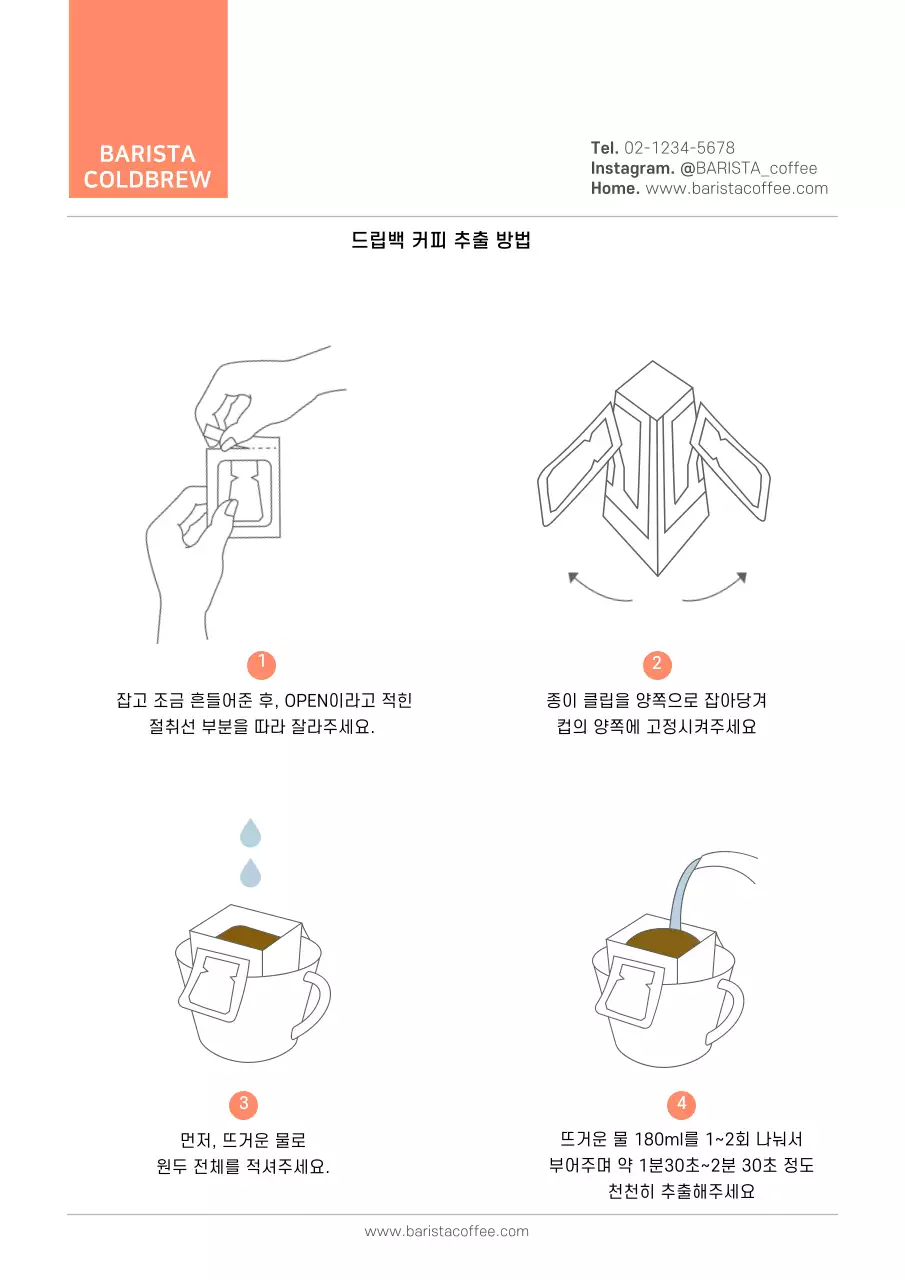 BARISTA COLDBREW

Tel. 02-1234-5678
Instagram. @BARISTA_coffee
Home. www.baristacoffee.com

드립백 커피 추출 방법

1
잡고 조금 흔들어준 후, OPEN이라고 적힌 절취선 부분을 따라 잘라주세요.

2
종이 클립을 양쪽으로 잡아당겨 컵의 양쪽에 고정시켜주세요

3
먼저, 뜨거운 물로 원두 전체를 적셔주세요.

4
뜨거운 물 180ml를 1~2회 나눠서 부어주며 약 1분30초~2분 30초 정도 천천히 추출해주세요

www.baristacoffee.com