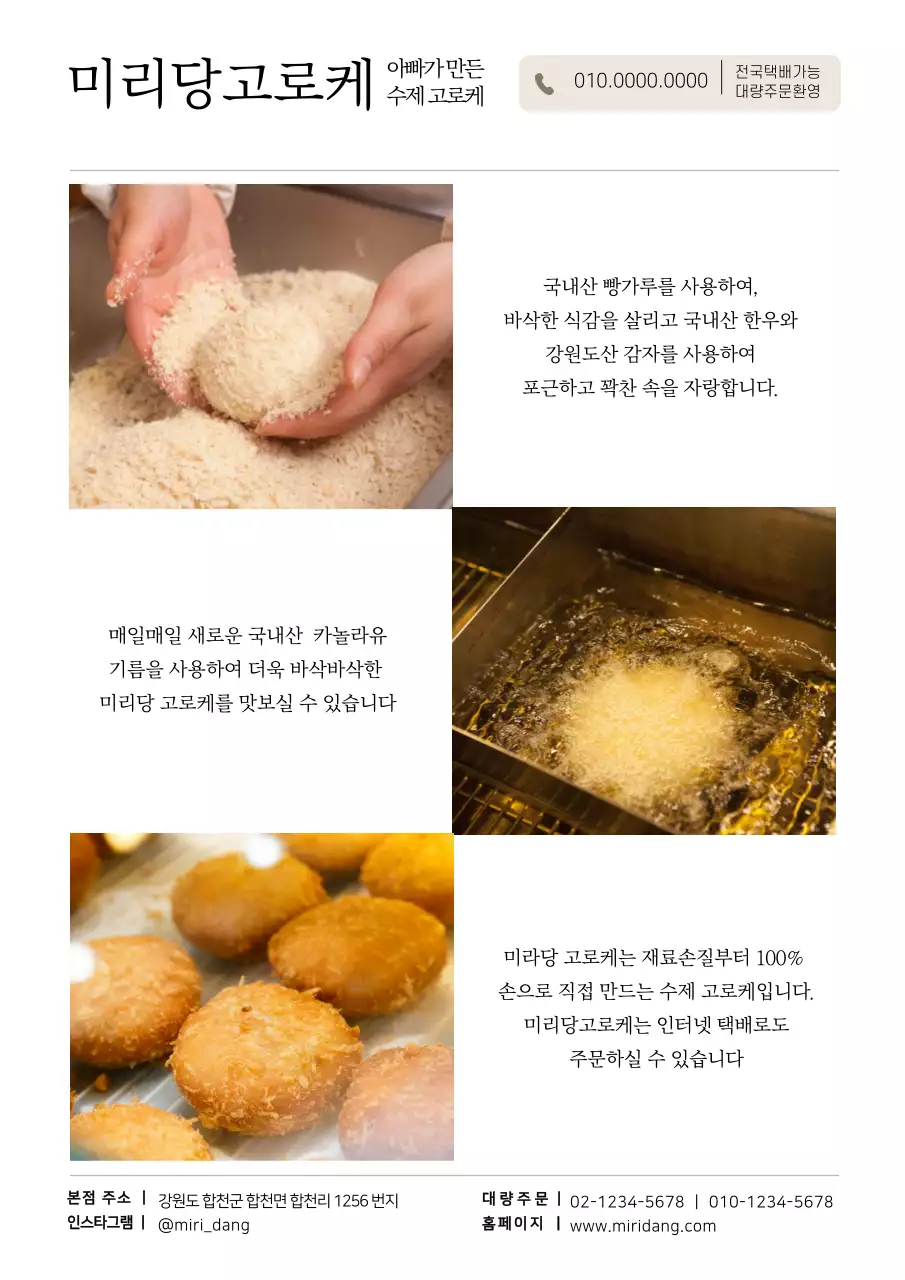 미리당고로케 아빠가 만든 수제 고로케

010.0000.0000 | 전국택배가능 대량주문환영

국내산 빵가루를 사용하여, 바삭한 식감을 살리고 국내산 한우와 강원도산 감자를 사용하여 포근하고 꽉찬 속을 자랑합니다.

매일매일 새로운 국내산 카놀라유 기름을 사용하여 더욱 바삭바삭한 미리당 고로케를 맛보실 수 있습니다

미라당 고로케는 재료손질부터 100% 손으로 직접 만드는 수제 고로케입니다. 미리당고로케는 인터넷 택배로도 주문하실 수 있습니다

본점 주소 | 강원도 합천군 합천면 합천리 1256 번지
인스타그램 | @miri_dang
대량주문 | 02-1234-5678 | 010-1234-5678
홈페이지 | www.miridang.com