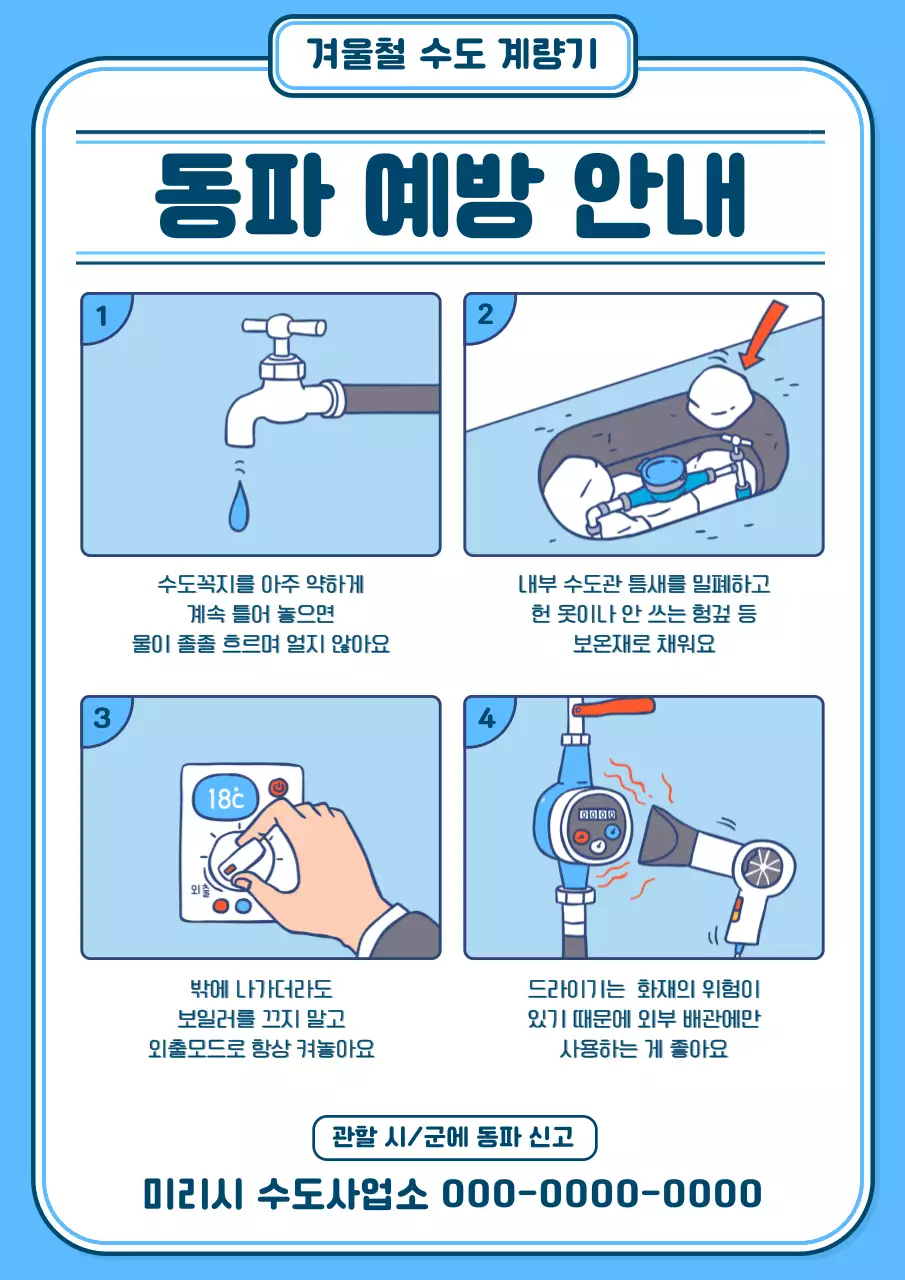 겨울철 수도 계량기

동파 예방 안내

1

수도꼭지를 아주 약하게
계속 틀어 놓으면
물이 졸졸 흐르며 얼지 않아요

2

내부 수도관 틈새를 밀폐하고
헌 옷이나 안 쓰는 헝겊 등
보온재로 채워요

3

18℃

외출

밖에 나가더라도
보일러를 끄지 말고
외출모드로 항상 켜놓아요

4

0000

드라이기는 화재의 위험이
있기 때문에 외부 배관에만
사용하는 게 좋아요

관할 시/군에 동파 신고

미리시 수도사업소 000-0000-0000