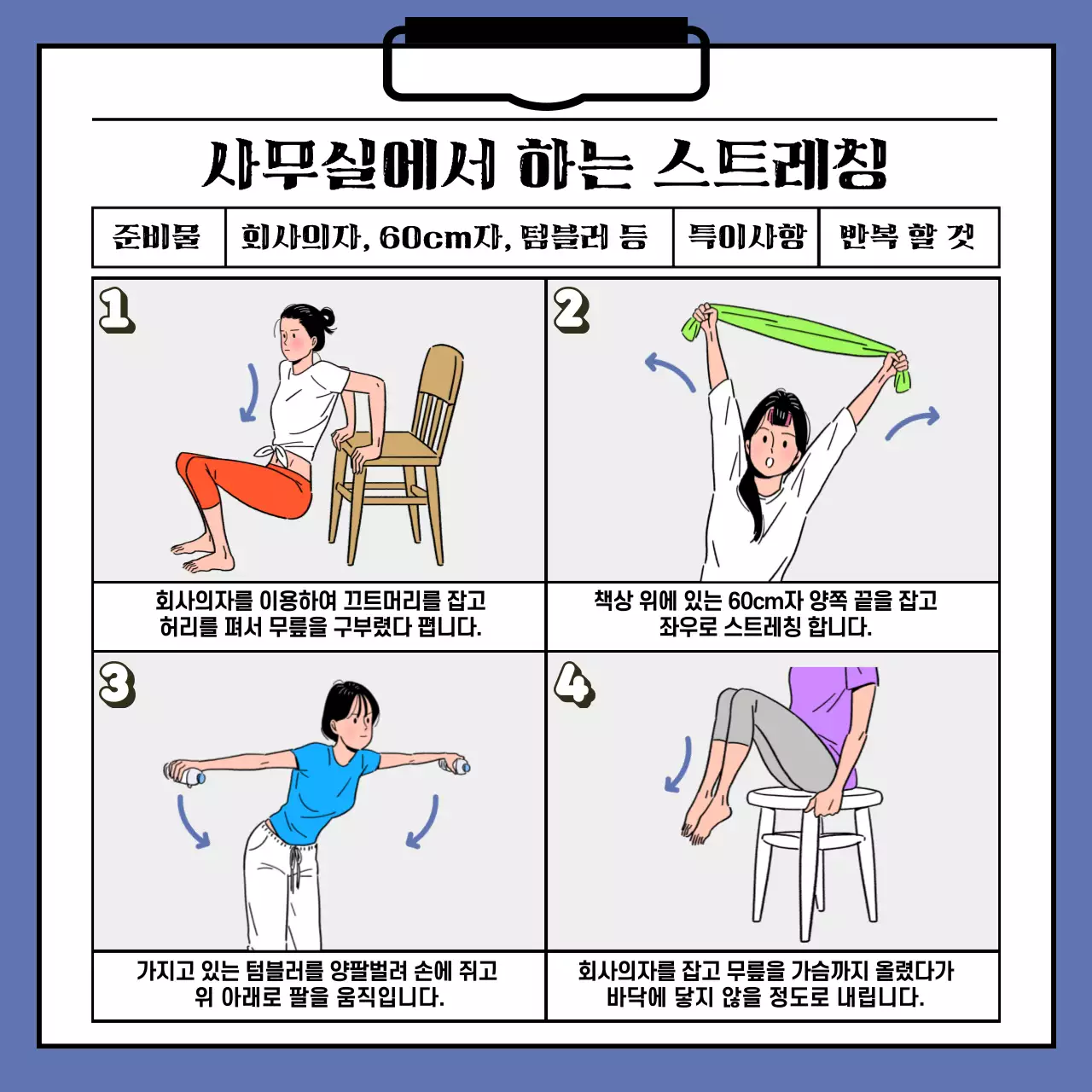 사무실에서 하는 스트레칭

| 준비물 | 회사의자, 60cm자, 텀블러 등 | 특이사항 | 반복 할 것 |
|---|---|---|---|

1

회사의자를 이용하여 끄트머리를 잡고 허리를 펴서 무릎을 구부렸다 폅니다.

2

책상 위에 있는 60cm자 양쪽 끝을 잡고 좌우로 스트레칭 합니다.

3

가지고 있는 텀블러를 양팔벌려 손에 쥐고 위 아래로 팔을 움직입니다.

4

회사의자를 잡고 무릎을 가슴까지 올렸다가 바닥에 닿지 않을 정도로 내립니다.