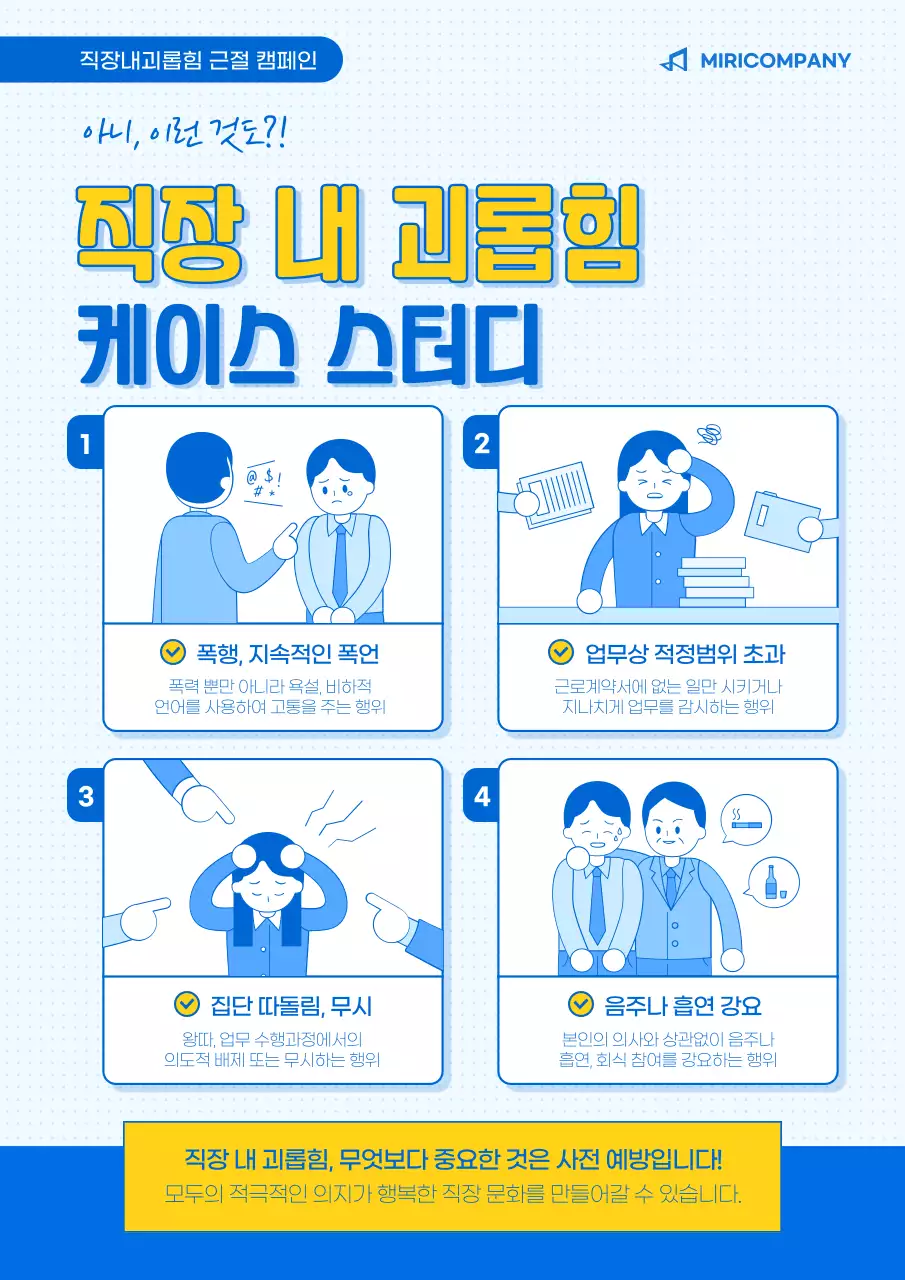 직장내괴롭힘 근절 캠페인

MIRICOMPANY

아니, 이런 것도?!

직장 내 괴롭힘
케이스 스터디

1

@ $ !
# *

폭행, 지속적인 폭언
폭력 뿐만 아니라 욕설, 비하적 언어를 사용하여 고통을 주는 행위

2

업무상 적정범위 초과
근로계약서에 없는 일만 시키거나 지나치게 업무를 감시하는 행위

3

집단 따돌림, 무시
왕따, 업무 수행과정에서의 의도적 배제 또는 무시하는 행위

4

음주나 흡연 강요
본인의 의사와 상관없이 음주나 흡연, 회식 참여를 강요하는 행위

직장 내 괴롭힘, 무엇보다 중요한 것은 사전 예방입니다!
모두의 적극적인 의지가 행복한 직장 문화를 만들어갈 수 있습니다.