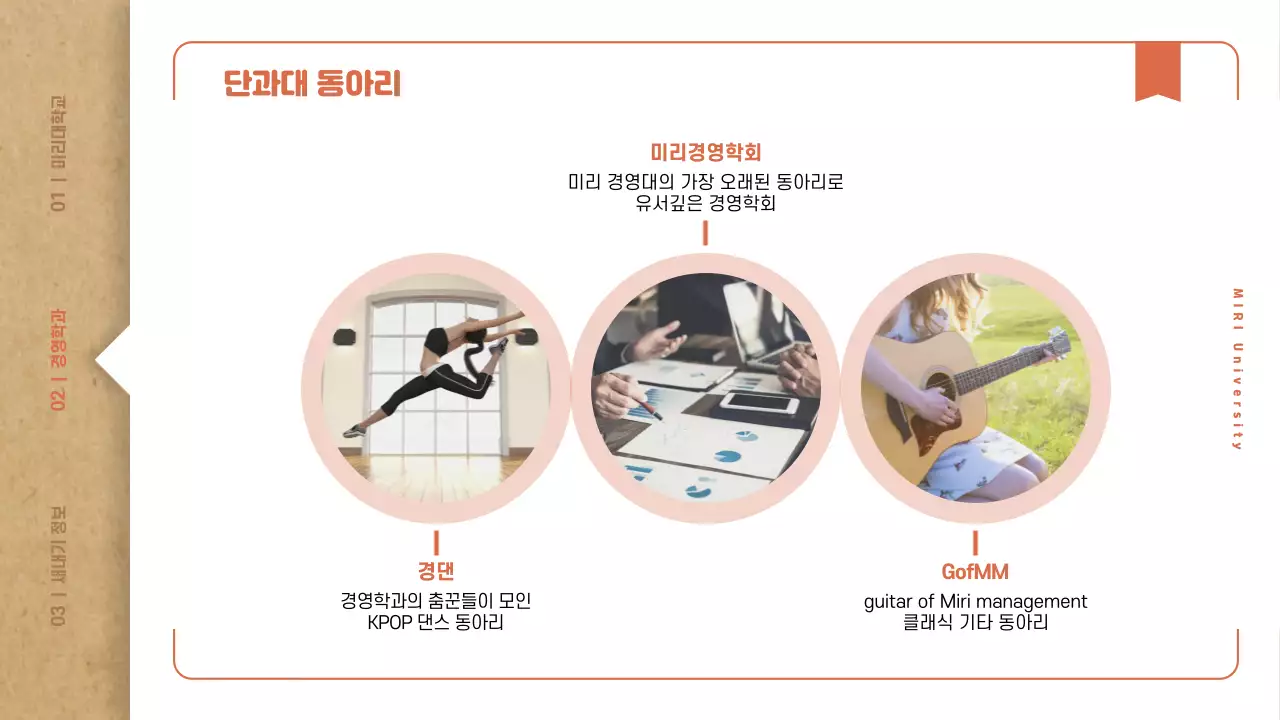 01 | 미리대학교

02 | 경영학과

03 | 새내기 정보

단과대 동아리

미리경영학회
미리 경영대의 가장 오래된 동아리로
유서깊은 경영학회

경댄
경영학과의 춤꾼들이 모인
KPOP 댄스 동아리

GofMM
guitar of Miri management
클래식 기타 동아리

MIRI University