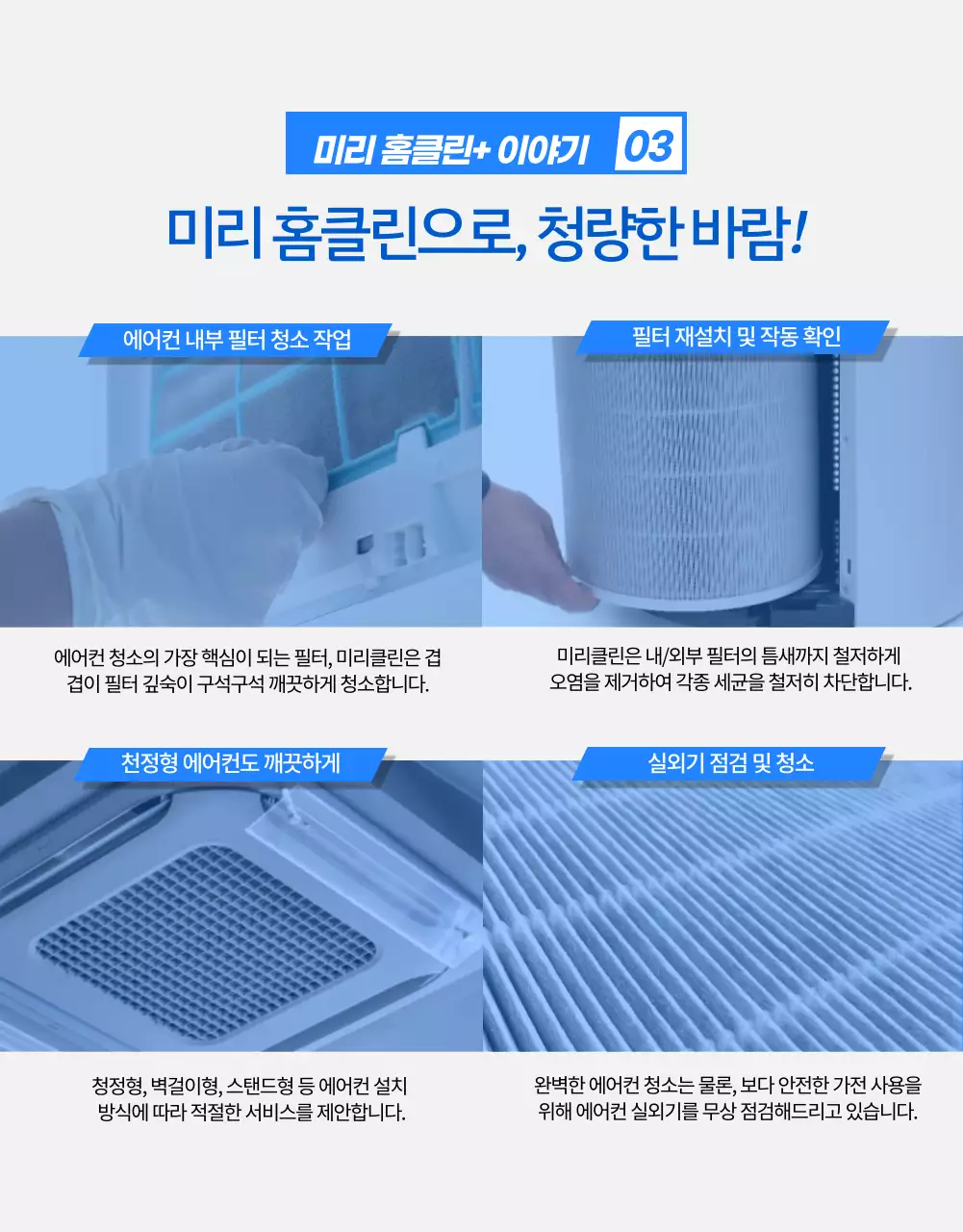 미리 홈클린+ 이야기 03

미리 홈클린으로, 청량한 바람!

에어컨 내부 필터 청소 작업

에어컨 청소의 가장 핵심이 되는 필터, 미리클린은 겹겹이 필터 깊숙이 구석구석 깨끗하게 청소합니다.

필터 재설치 및 작동 확인

미리클린은 내/외부 필터의 틈새까지 철저하게 오염을 제거하여 각종 세균을 철저히 차단합니다.

천정형 에어컨도 깨끗하게

청정형, 벽걸이형, 스탠드형 등 에어컨 설치 방식에 따라 적절한 서비스를 제안합니다.

실외기 점검 및 청소

완벽한 에어컨 청소는 물론, 보다 안전한 가전 사용을 위해 에어컨 실외기를 무상 점검해드리고 있습니다.