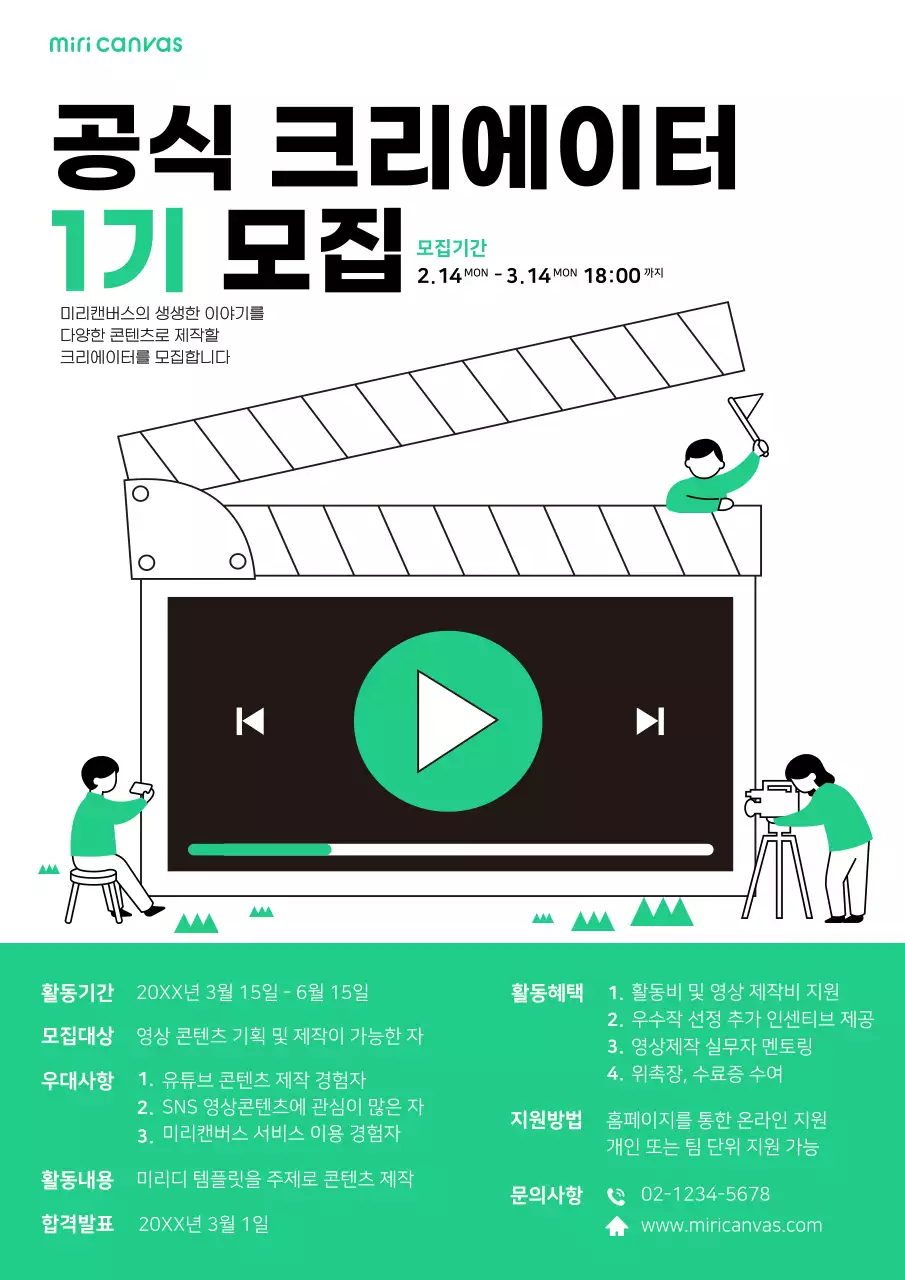 miri canvas

공식 크리에이터
1기 모집

모집기간
2.14 MON - 3.14 MON 18:00 까지

미리캔버스의 생생한 이야기를
다양한 콘텐츠로 제작할
크리에이터를 모집합니다

활동기간 20XX년 3월 15일 - 6월 15일

모집대상 영상 콘텐츠 기획 및 제작이 가능한 자

우대사항 1. 유튜브 콘텐츠 제작 경험자
2. SNS 영상콘텐츠에 관심이 많은 자
3. 미리캔버스 서비스 이용 경험자

활동내용 미리디 템플릿을 주제로 콘텐츠 제작

합격발표 20XX년 3월 1일

활동혜택 1. 활동비 및 영상 제작비 지원
2. 우수작 선정 추가 인센티브 제공
3. 영상제작 실무자 멘토링
4. 위촉장, 수료증 수여

지원방법 홈페이지를 통한 온라인 지원
개인 또는 팀 단위 지원 가능

문의사항 02-1234-5678
www.miricanvas.com