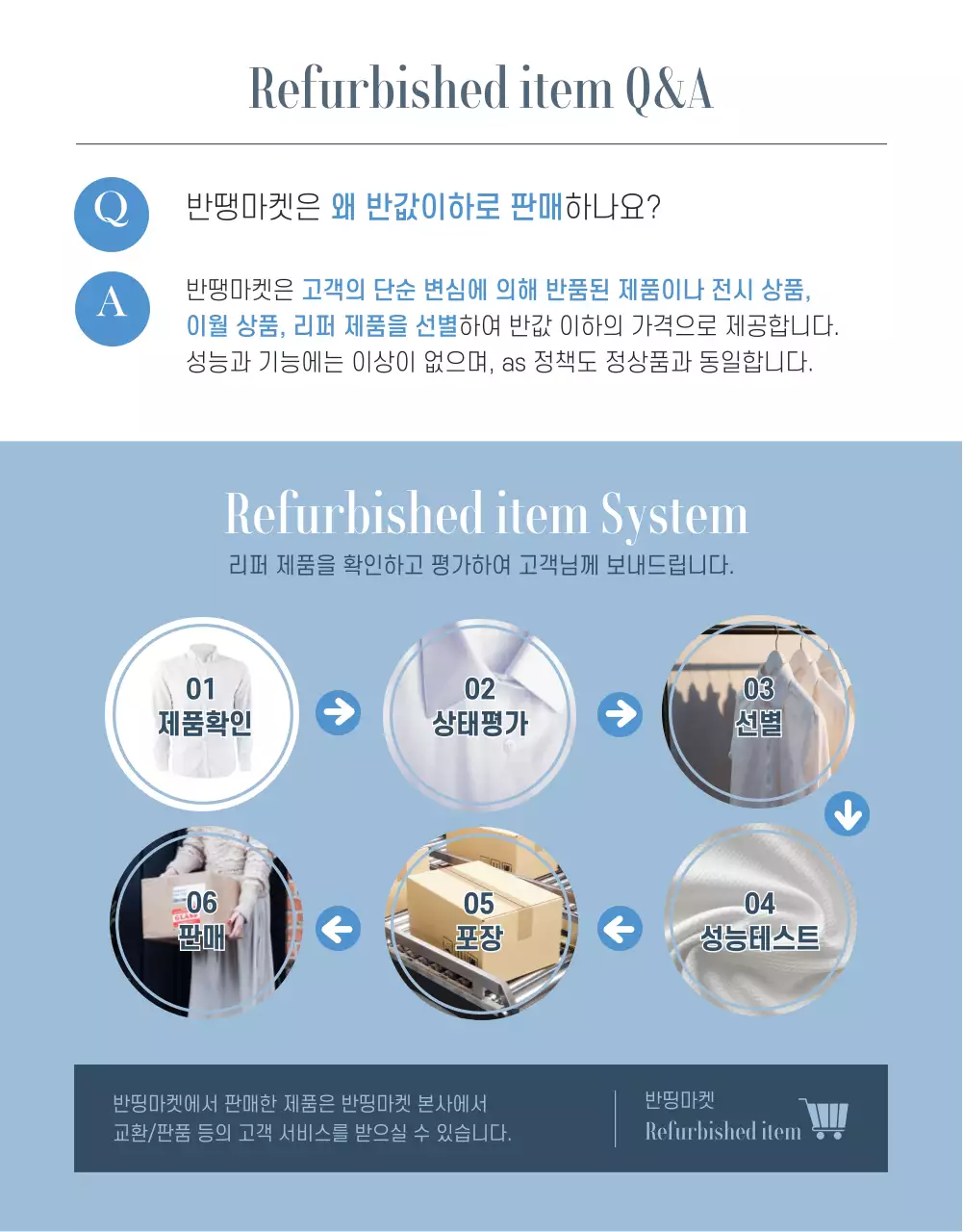 Refurbished item Q&A

Q

반땡마켓은 왜 반값이하로 판매하나요?

A

반땡마켓은 고객의 단순 변심에 의해 반품된 제품이나 전시 상품, 이월 상품, 리퍼 제품을 선별하여 반값 이하의 가격으로 제공합니다. 성능과 기능에는 이상이 없으며, as 정책도 정상품과 동일합니다.

Refurbished item System

리퍼 제품을 확인하고 평가하여 고객님께 보내드립니다.

01
제품확인

02
상태평가

03
선별

04
성능테스트

05
포장

06
판매

반띵마켓에서 판매한 제품은 반띵마켓 본사에서 교환/판품 등의 고객 서비스를 받으실 수 있습니다.

반띵마켓
Refurbished item