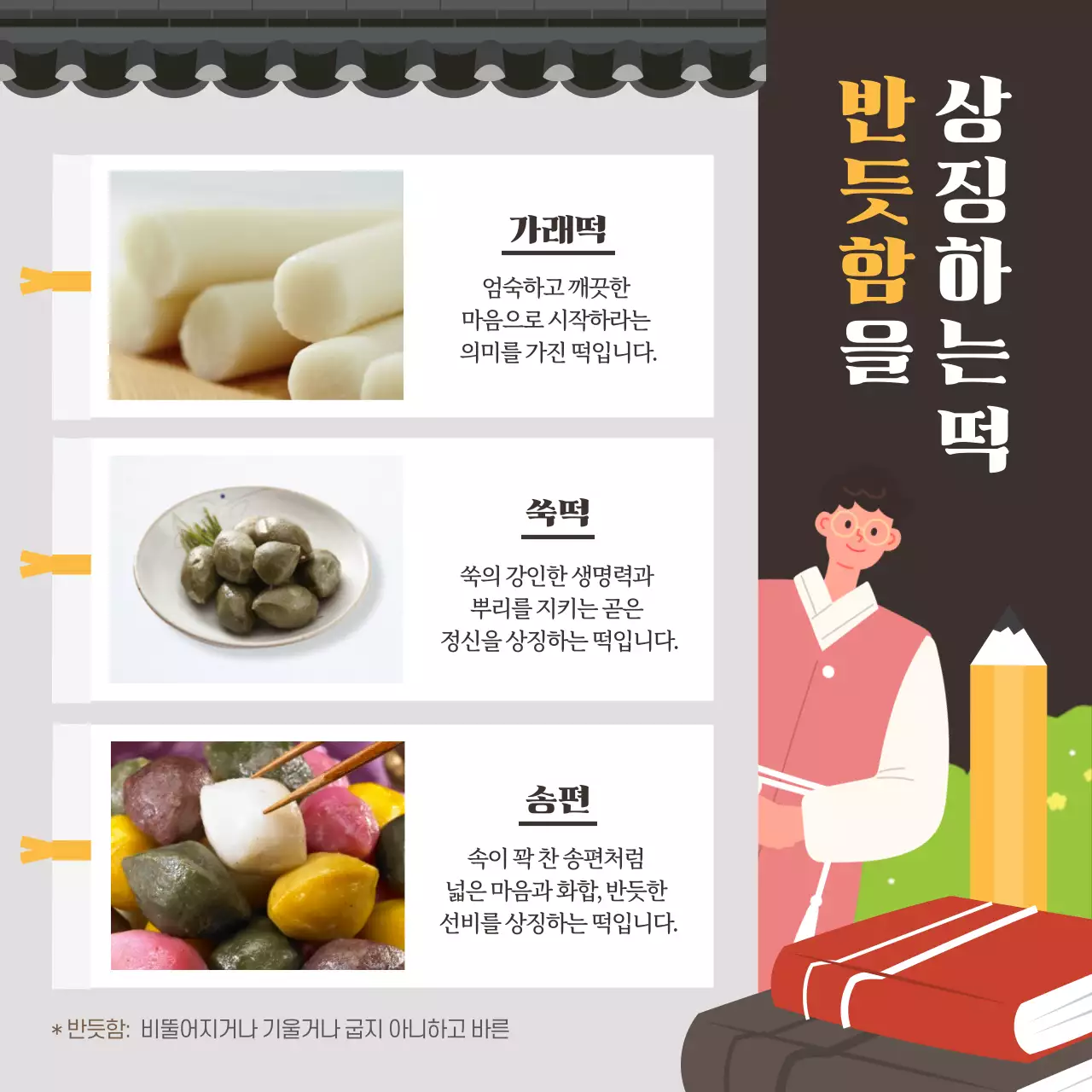 반듯함을 상징하는 떡

가래떡

엄숙하고 깨끗한 마음으로 시작하라는 의미를 가진 떡입니다.

쑥떡

쑥의 강인한 생명력과 뿌리를 지키는 곧은 정신을 상징하는 떡입니다.

송편

속이 꽉 찬 송편처럼 넓은 마음과 화합, 반듯한 선비를 상징하는 떡입니다.

* 반듯함: 비뚤어지거나 기울거나 굽지 아니하고 바른