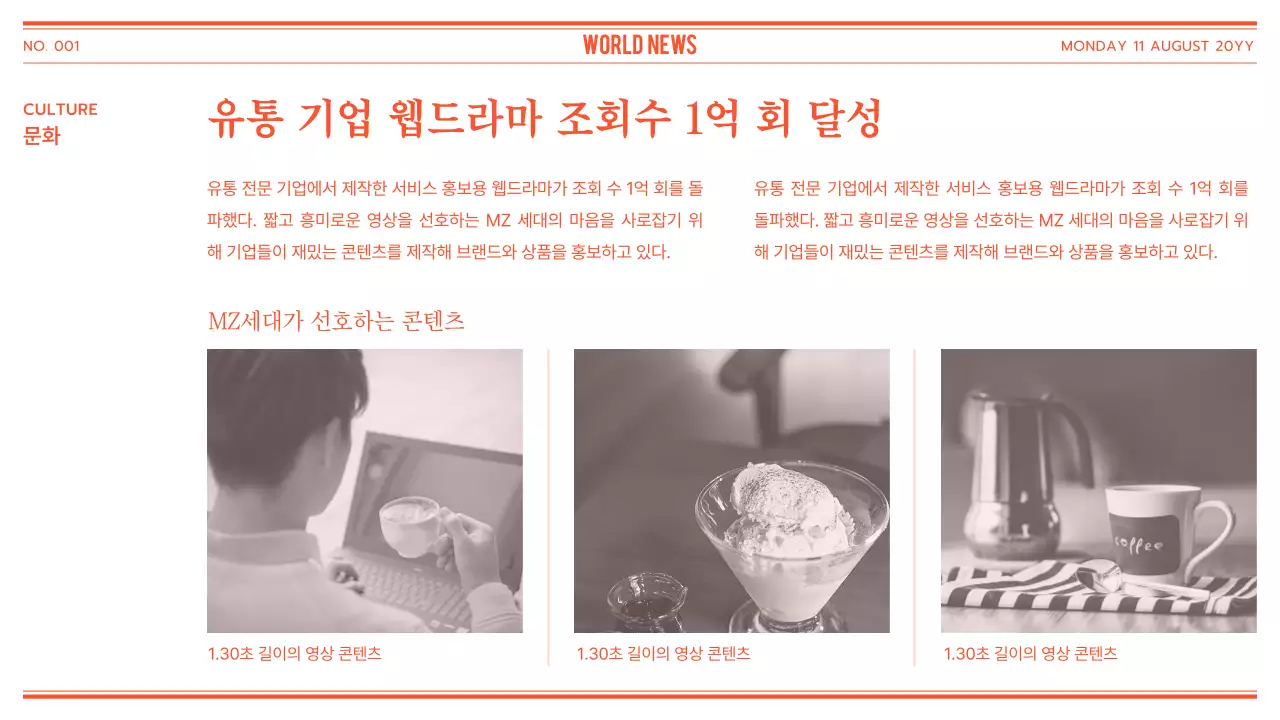 NO. 001

WORLD NEWS

MONDAY 11 AUGUST 20YY

CULTURE
문화

유통 기업 웹드라마 조회수 1억 회 달성

유통 전문 기업에서 제작한 서비스 홍보용 웹드라마가 조회 수 1억 회를 돌파했다. 짧고 흥미로운 영상을 선호하는 MZ 세대의 마음을 사로잡기 위해 기업들이 재밌는 콘텐츠를 제작해 브랜드와 상품을 홍보하고 있다.

유통 전문 기업에서 제작한 서비스 홍보용 웹드라마가 조회 수 1억 회를 돌파했다. 짧고 흥미로운 영상을 선호하는 MZ 세대의 마음을 사로잡기 위해 기업들이 재밌는 콘텐츠를 제작해 브랜드와 상품을 홍보하고 있다.

MZ세대가 선호하는 콘텐츠

coffee

1.30초 길이의 영상 콘텐츠

1.30초 길이의 영상 콘텐츠

1.30초 길이의 영상 콘텐츠