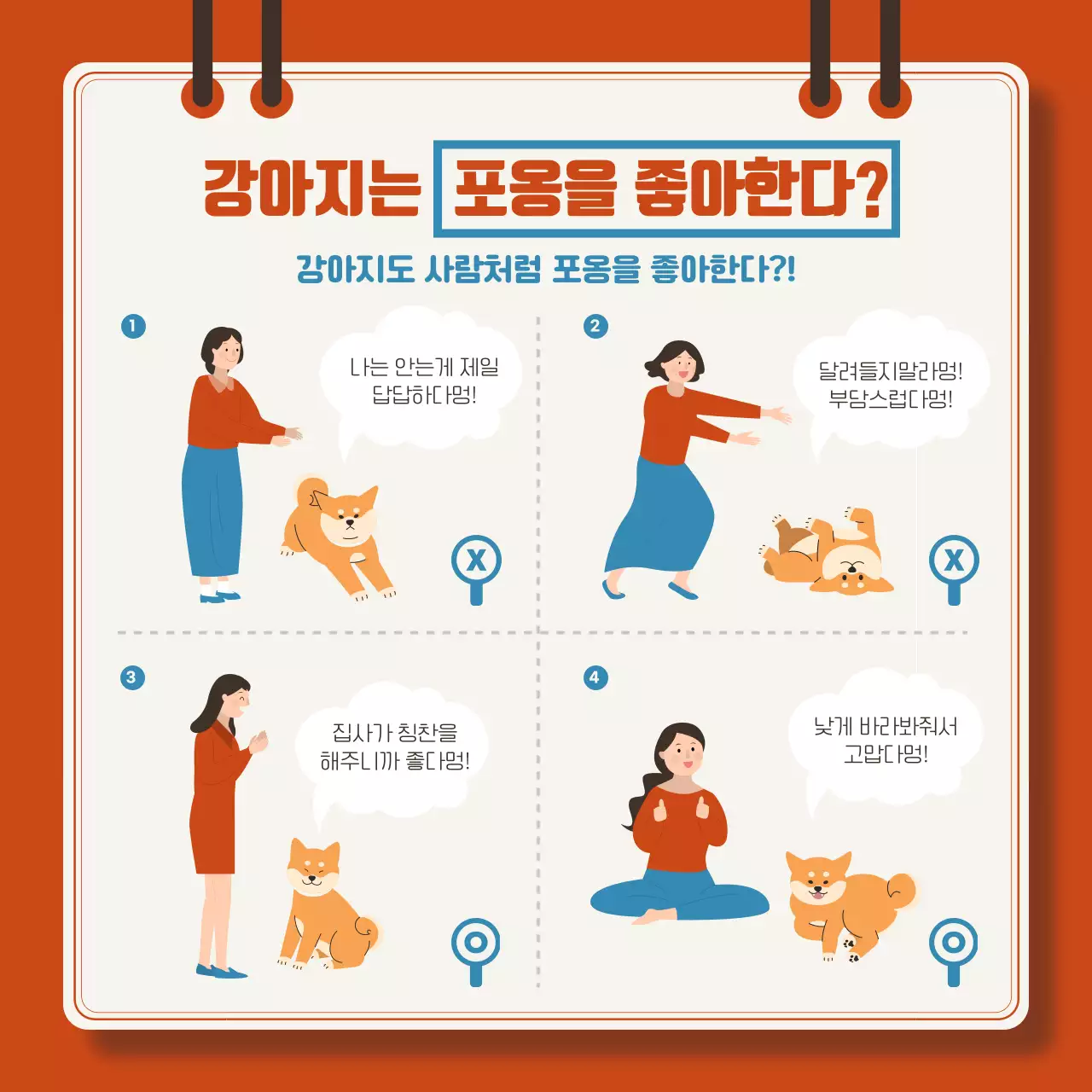 강아지는 포옹을 좋아한다?

강아지도 사람처럼 포옹을 좋아한다?!

1

나는 안는게 제일 답답하다멍!

X

2

달려들지말라멍! 부담스럽다멍!

X

3

집사가 칭찬을 해주니까 좋다멍!

O

4

낮게 바라봐줘서 고맙다멍!

O