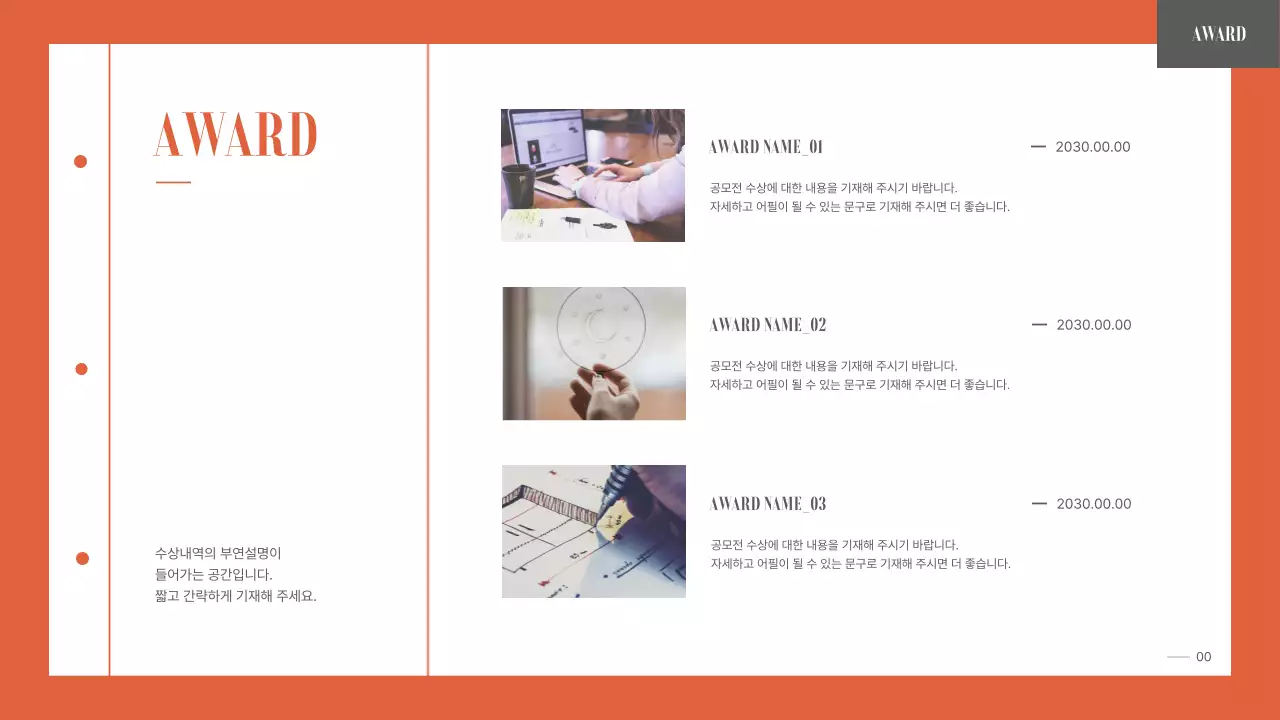 AWARD

AWARD

수상내역의 부연설명이
들어가는 공간입니다.
짧고 간략하게 기재해 주세요.

AWARD NAME_01

— 2030.00.00

공모전 수상에 대한 내용을 기재해 주시기 바랍니다.
자세하고 어필이 될 수 있는 문구로 기재해 주시면 더 좋습니다.

AWARD NAME_02

— 2030.00.00

공모전 수상에 대한 내용을 기재해 주시기 바랍니다.
자세하고 어필이 될 수 있는 문구로 기재해 주시면 더 좋습니다.

AWARD NAME_03

— 2030.00.00

공모전 수상에 대한 내용을 기재해 주시기 바랍니다.
자세하고 어필이 될 수 있는 문구로 기재해 주시면 더 좋습니다.

00