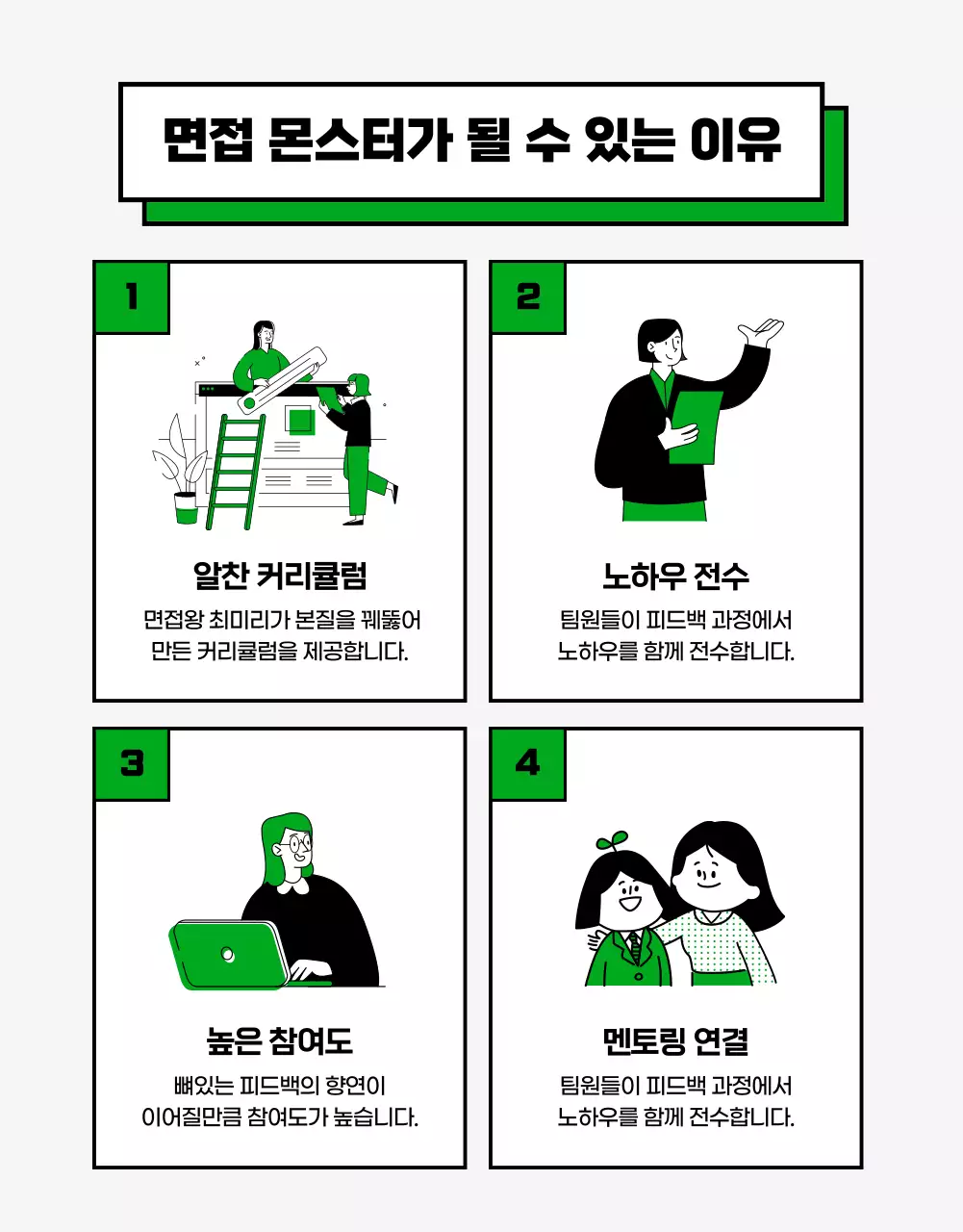 면접 몬스터가 될 수 있는 이유

1

알찬 커리큘럼

면접왕 최미리가 본질을 꿰뚫어 만든 커리큘럼을 제공합니다.

2

노하우 전수

팀원들이 피드백 과정에서 노하우를 함께 전수합니다.

3

높은 참여도

뼈있는 피드백의 향연이 이어질만큼 참여도가 높습니다.

4

멘토링 연결

팀원들이 피드백 과정에서 노하우를 함께 전수합니다.