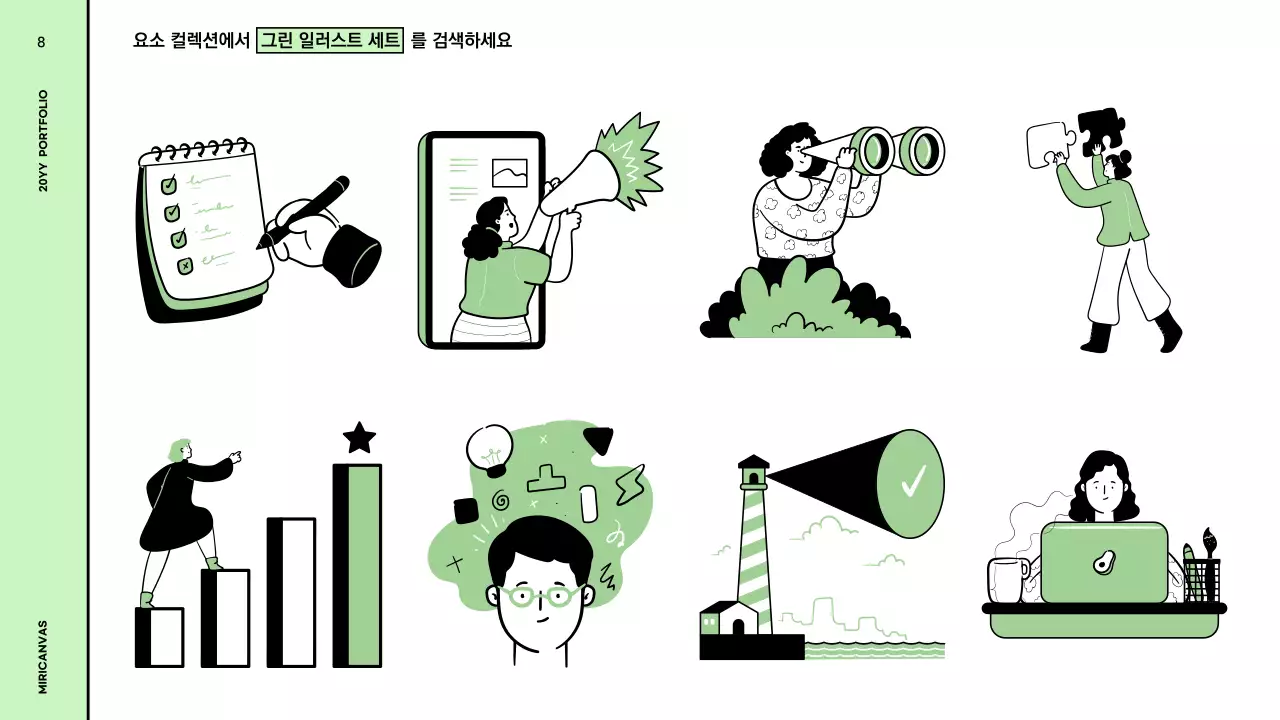 8

20YY PORTFOLIO

MIRICANVAS

요소 컬렉션에서 그린 일러스트 세트 를 검색하세요