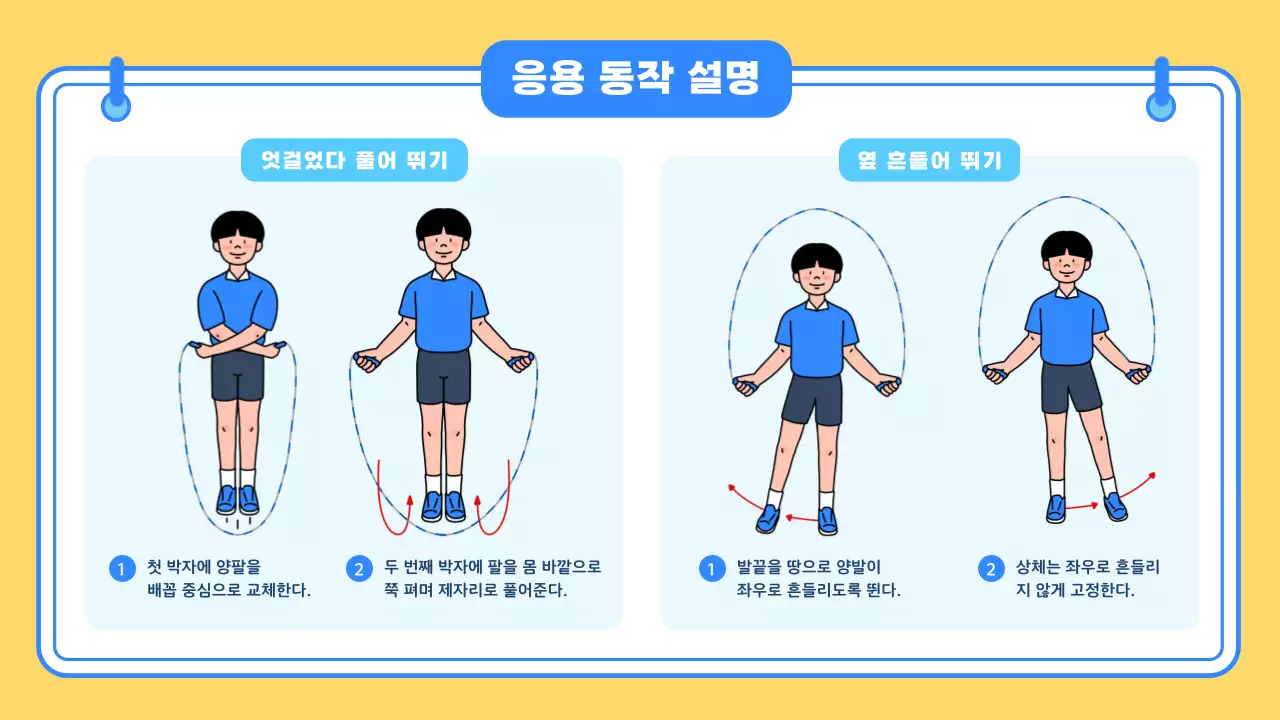 응용 동작 설명

엇걸었다 풀어 뛰기

1 첫 박자에 양팔을 배꼽 중심으로 교체한다.

2 두 번째 박자에 팔을 몸 바깥으로 쭉 펴며 제자리로 풀어준다.

옆 흔들어 뛰기

1 발끝을 땅으로 양발이 좌우로 흔들리도록 뛴다.

2 상체는 좌우로 흔들리지 않게 고정한다.