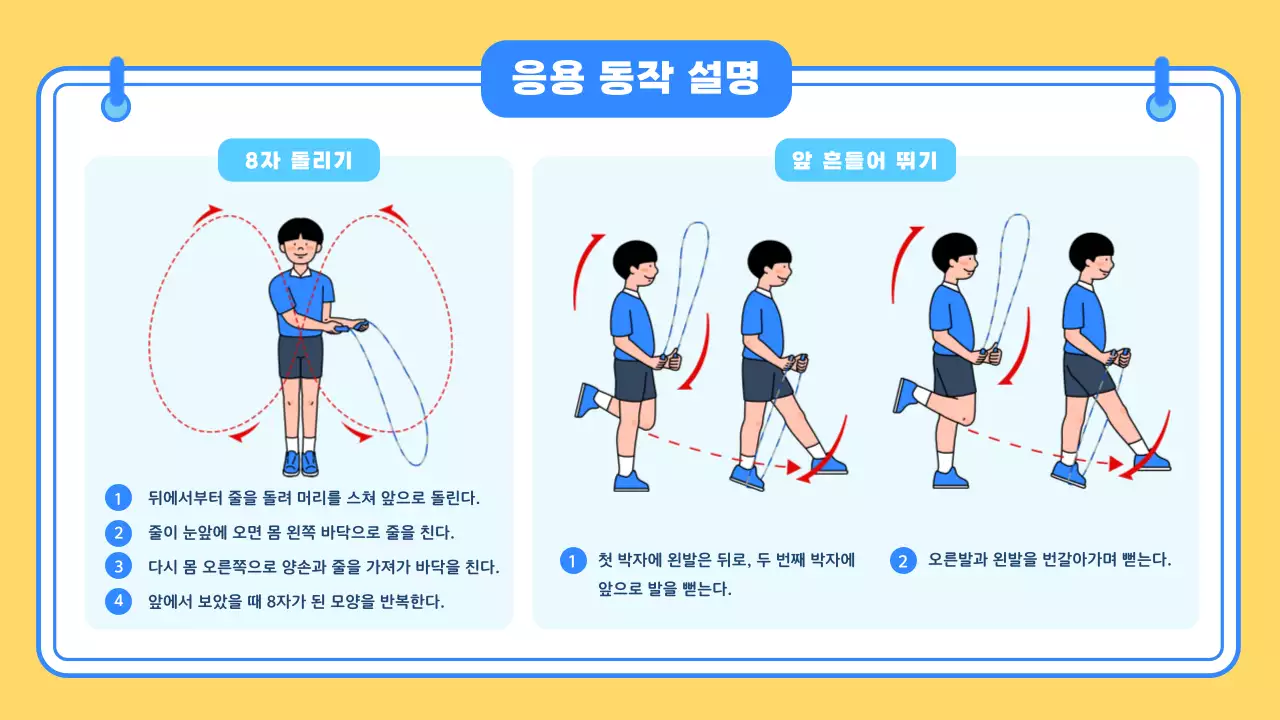 응용 동작 설명

8자 돌리기

1 뒤에서부터 줄을 돌려 머리를 스쳐 앞으로 돌린다.

2 줄이 눈앞에 오면 몸 왼쪽 바닥으로 줄을 친다.

3 다시 몸 오른쪽으로 양손과 줄을 가져가 바닥을 친다.

4 앞에서 보았을 때 8자가 된 모양을 반복한다.

앞 흔들어 뛰기

1 첫 박자에 왼발은 뒤로, 두 번째 박자에 앞으로 발을 뻗는다.

2 오른발과 왼발을 번갈아가며 뻗는다.