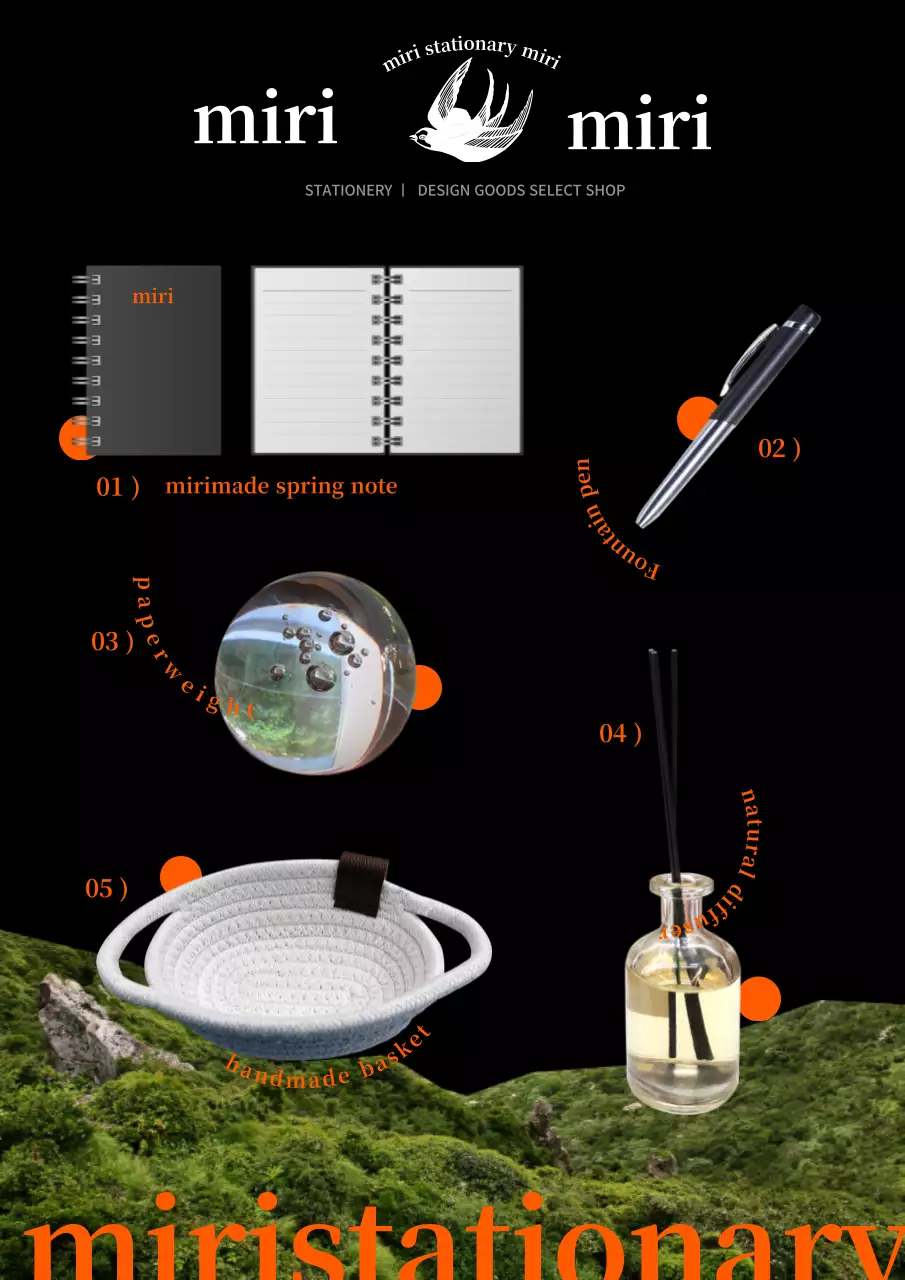 miri stationary miri
miri
miri
STATIONERY | DESIGN GOODS SELECT SHOP

miri

01 ) mirimade spring note

02 )
Fountain pen

03 )
paperweight

04 )
natural diffuser

05 )
handmade basket

miristationary