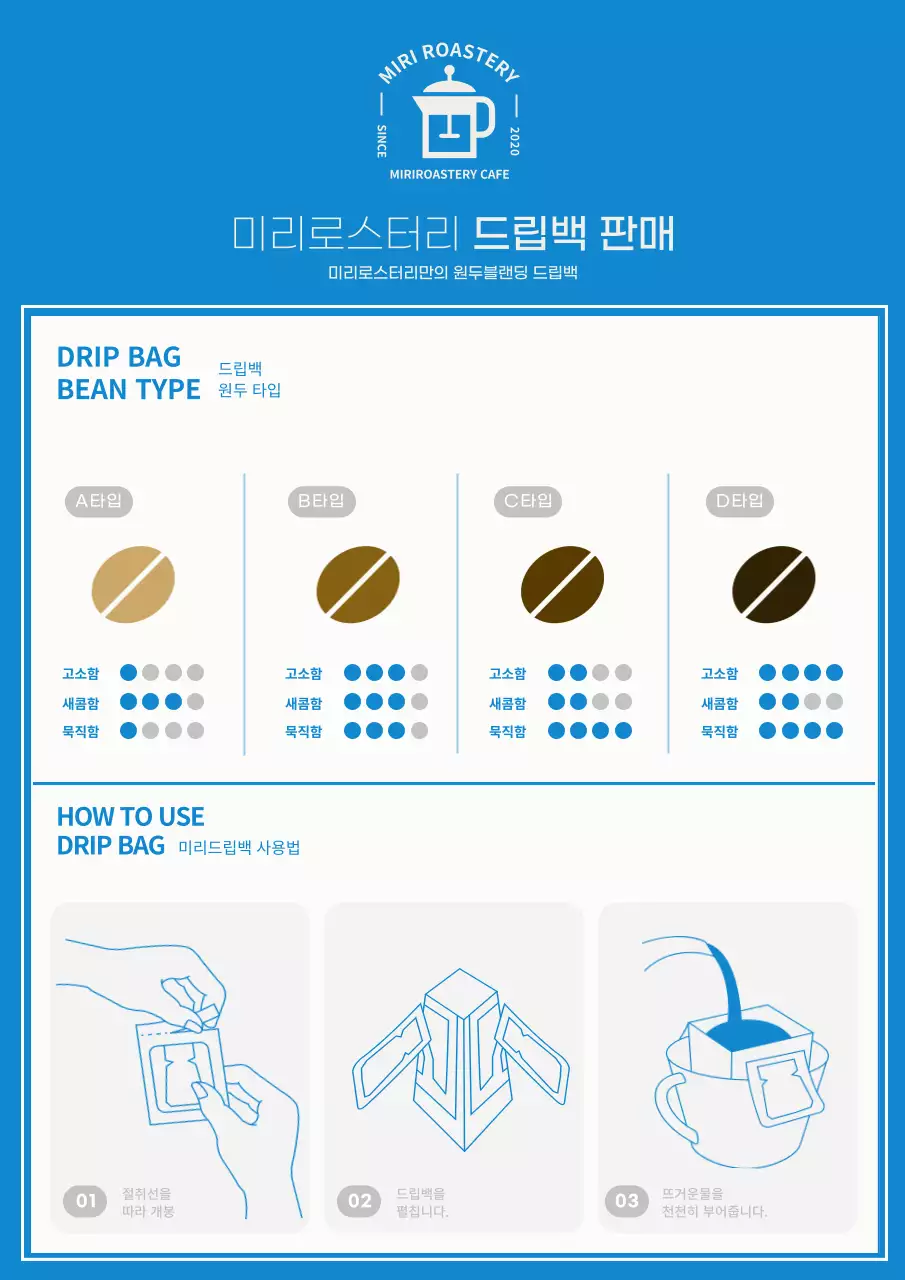 MIRI ROASTERY
SINCE 2020
MIRIROASTERY CAFE

미리로스터리 드립백 판매

미리로스터리만의 원두블랜딩 드립백

DRIP BAG BEAN TYPE 드립백 원두 타입

A타입
고소함
새콤함
묵직함

B타입
고소함
새콤함
묵직함

C타입
고소함
새콤함
묵직함

D타입
고소함
새콤함
묵직함

HOW TO USE DRIP BAG 미리드립백 사용법

01 절취선을 따라 개봉

02 드립백을 펼칩니다.

03 뜨거운물을 천천히 부어줍니다.