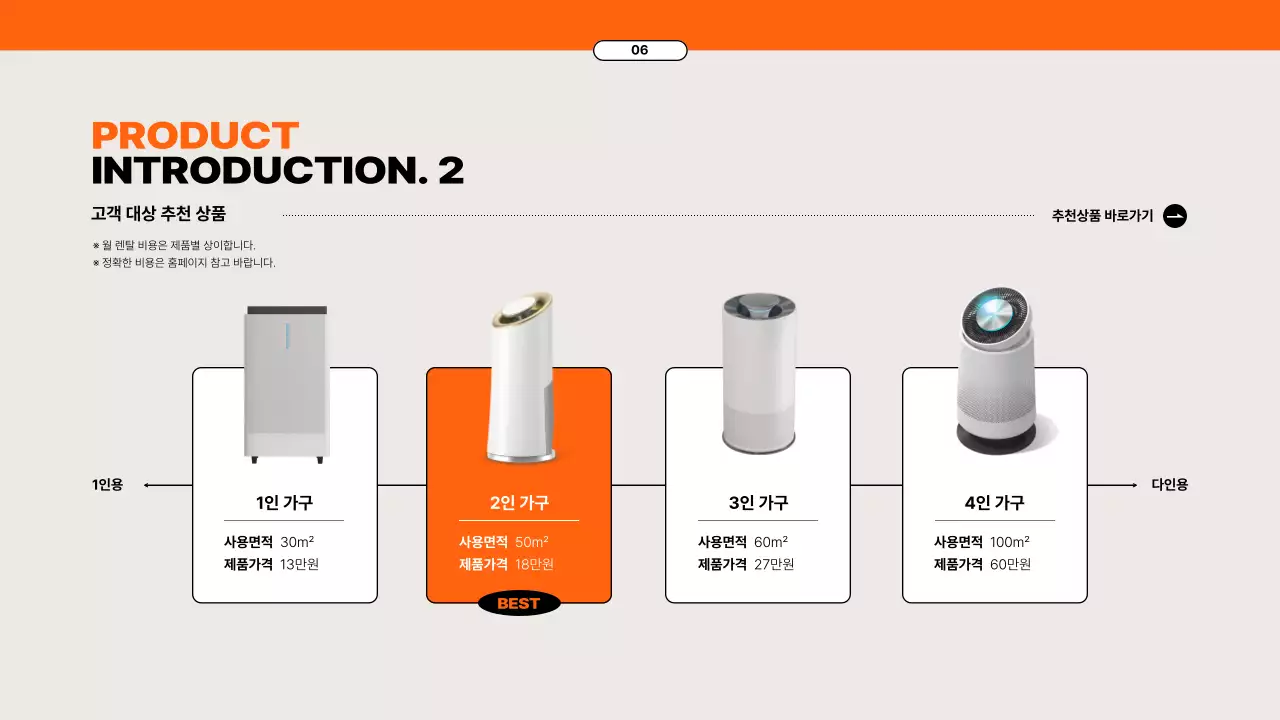 06

PRODUCT
INTRODUCTION. 2

고객 대상 추천 상품

추천상품 바로가기

※ 월 렌탈 비용은 제품별 상이합니다.
※ 정확한 비용은 홈페이지 참고 바랍니다.

1인용

1인 가구
사용면적 30m²
제품가격 13만원

2인 가구
사용면적 50m²
제품가격 18만원
BEST

3인 가구
사용면적 60m²
제품가격 27만원

4인 가구
사용면적 100m²
제품가격 60만원

다인용