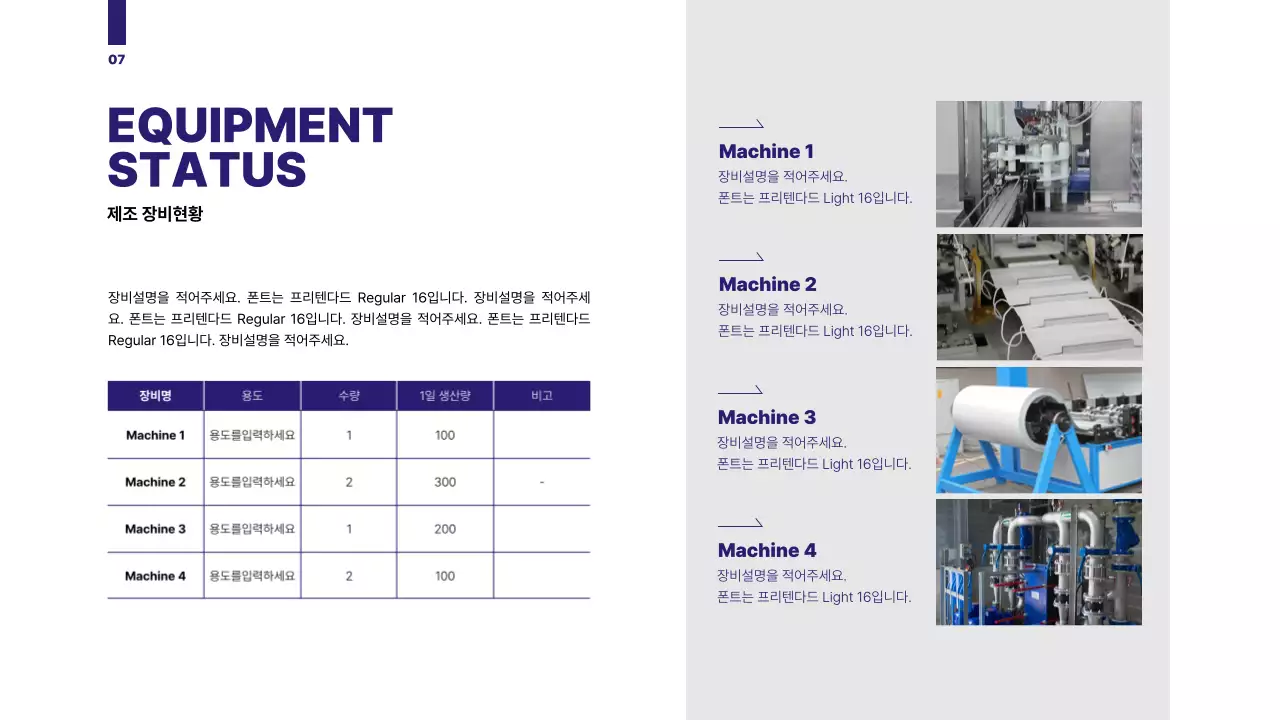 07

EQUIPMENT STATUS

제조 장비현황

장비설명을 적어주세요. 폰트는 프리텐다드 Regular 16입니다. 장비설명을 적어주세요. 폰트는 프리텐다드 Regular 16입니다. 장비설명을 적어주세요. 폰트는 프리텐다드 Regular 16입니다. 장비설명을 적어주세요.

| 장비명 | 용도 | 수량 | 1일 생산량 | 비고 |
|---|---|---|---|---|
| Machine 1 | 용도를입력하세요 | 1 | 100 | |
| Machine 2 | 용도를입력하세요 | 2 | 300 | - |
| Machine 3 | 용도를입력하세요 | 1 | 200 | |
| Machine 4 | 용도를입력하세요 | 2 | 100 | |

Machine 1
장비설명을 적어주세요.
폰트는 프리텐다드 Light 16입니다.

Machine 2
장비설명을 적어주세요.
폰트는 프리텐다드 Light 16입니다.

Machine 3
장비설명을 적어주세요.
폰트는 프리텐다드 Light 16입니다.

Machine 4
장비설명을 적어주세요.
폰트는 프리텐다드 Light 16입니다.