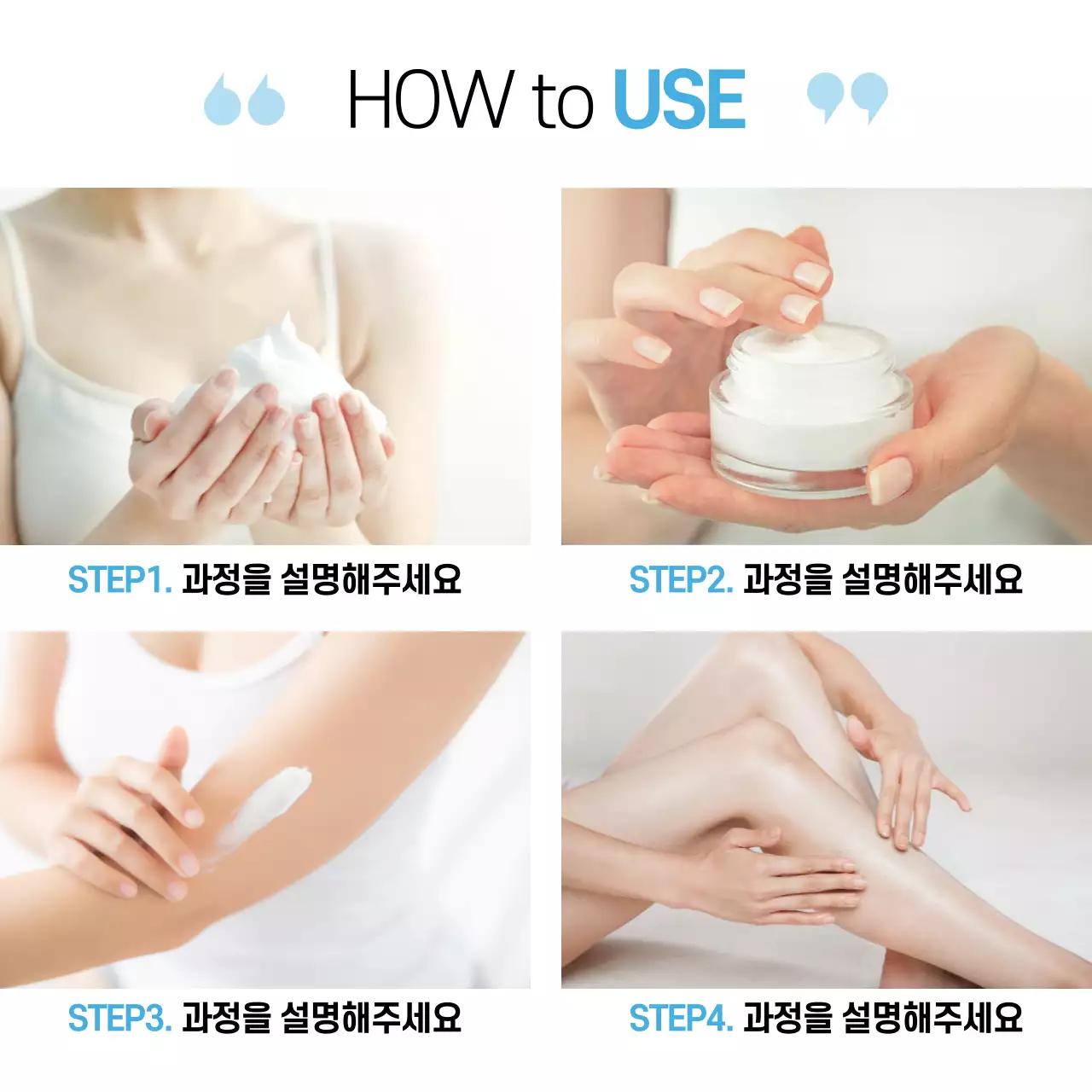 HOW to USE

STEP1. 과정을 설명해주세요

STEP2. 과정을 설명해주세요

STEP3. 과정을 설명해주세요

STEP4. 과정을 설명해주세요