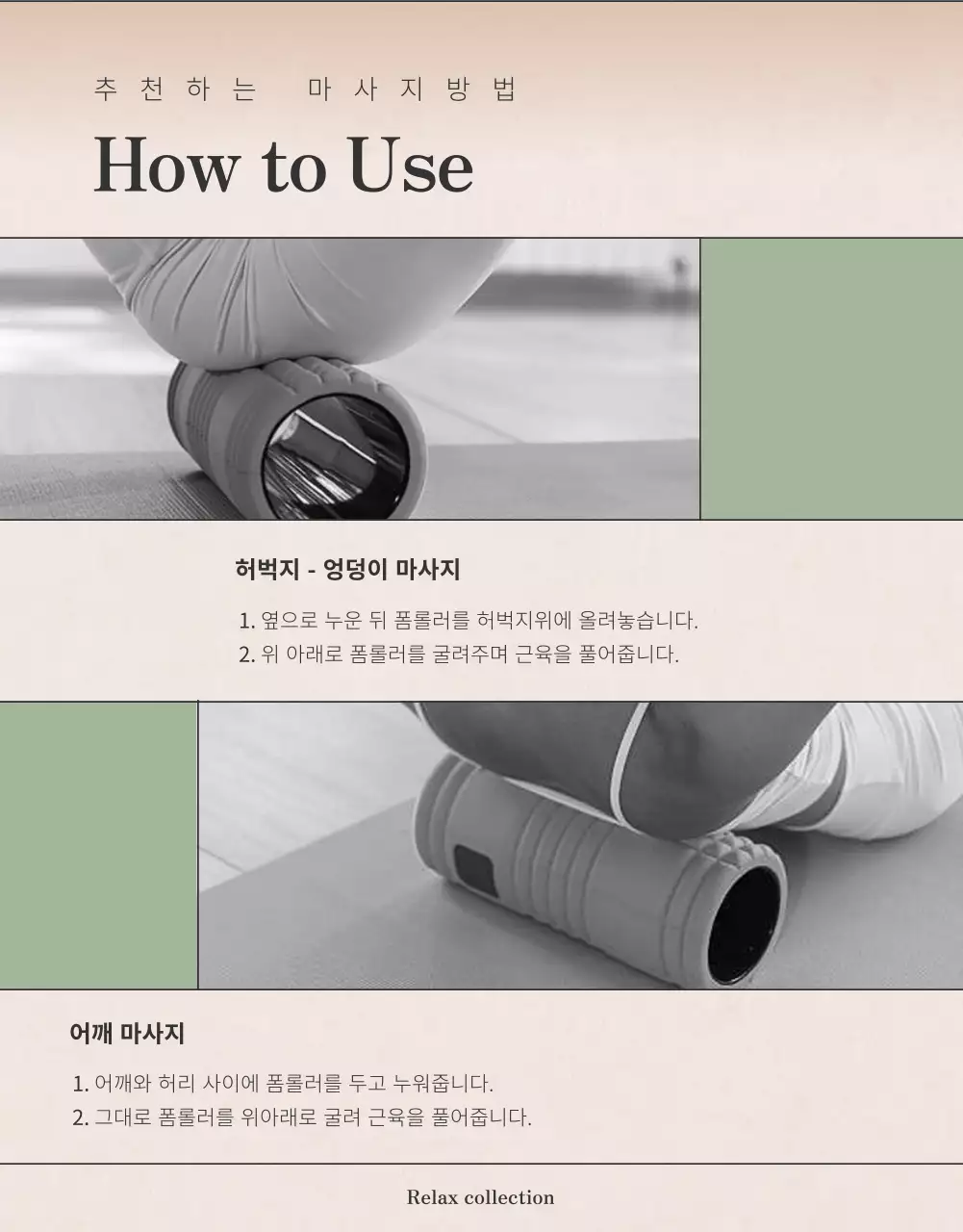 추천하는 마사지방법

How to Use

허벅지 - 엉덩이 마사지

1. 옆으로 누운 뒤 폼롤러를 허벅지위에 올려놓습니다.
2. 위 아래로 폼롤러를 굴려주며 근육을 풀어줍니다.

어깨 마사지

1. 어깨와 허리 사이에 폼롤러를 두고 누워줍니다.
2. 그대로 폼롤러를 위아래로 굴려 근육을 풀어줍니다.

Relax collection