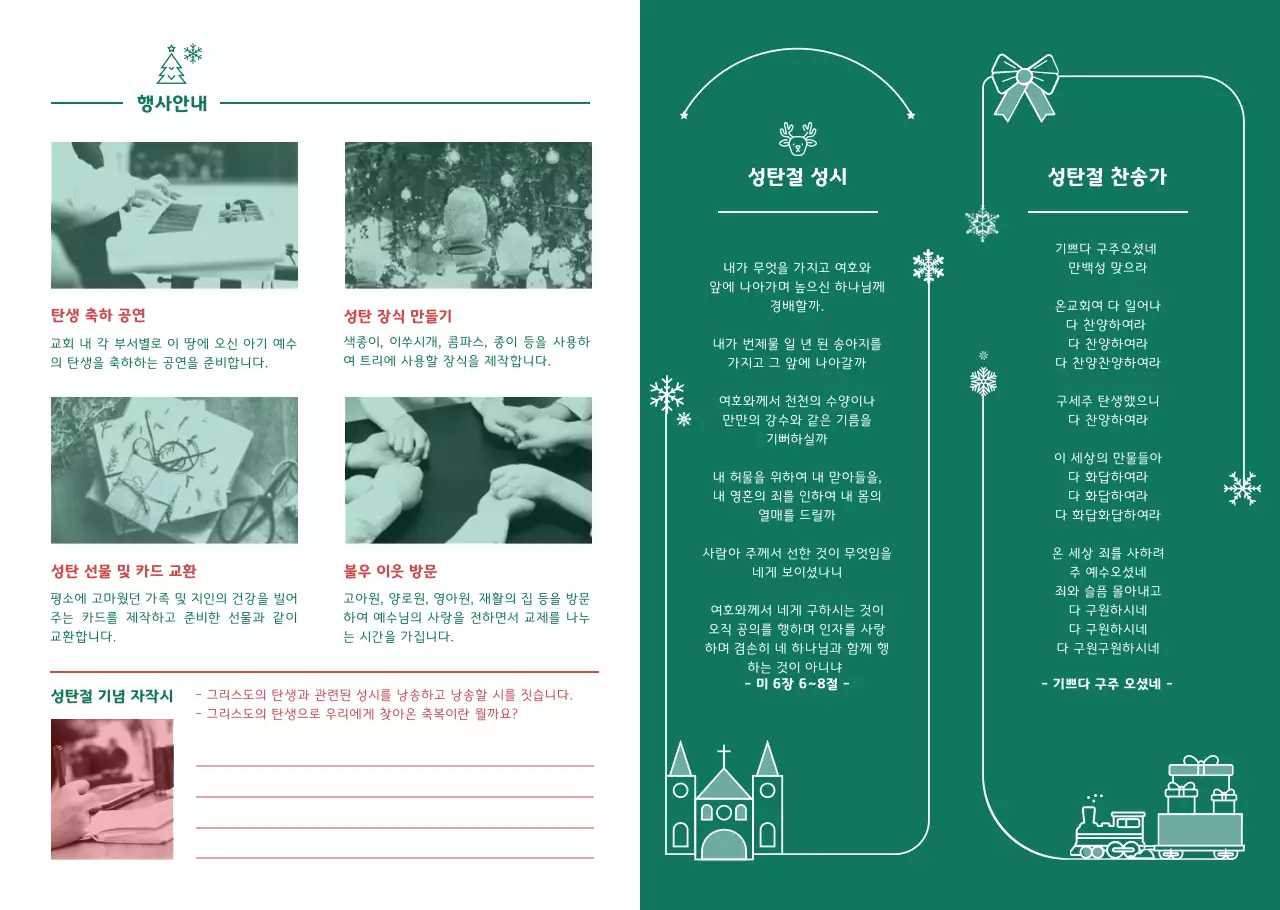 행사안내

탄생 축하 공연

교회 내 각 부서별로 이 땅에 오신 아기 예수의 탄생을 축하하는 공연을 준비합니다.

성탄 장식 만들기

색종이, 이쑤시개, 콤파스, 종이 등을 사용하여 트리에 사용할 장식을 제작합니다.

성탄 선물 및 카드 교환

평소에 고마웠던 가족 및 지인의 건강을 빌어주는 카드를 제작하고 준비한 선물과 같이 교환합니다.

불우 이웃 방문

고아원, 양로원, 영아원, 재활의 집 등을 방문하여 예수님의 사랑을 전하면서 교제를 나누는 시간을 가집니다.

성탄절 기념 자작시

- 그리스도의 탄생과 관련된 성시를 낭송하고 낭송할 시를 짓습니다.
- 그리스도의 탄생으로 우리에게 찾아온 축복이란 뭘까요?

성탄절 성시

내가 무엇을 가지고 여호와 앞에 나아가며 높으신 하나님께 경배할까.

내가 번제물 일 년 된 송아지를 가지고 그 앞에 나아갈까

여호와께서 천천의 수양이나 만만의 강수와 같은 기름을 기뻐하실까

내 허물을 위하여 내 맏아들을, 내 영혼의 죄를 인하여 내 몸의 열매를 드릴까

사람아 주께서 선한 것이 무엇임을 네게 보이셨나니

여호와께서 네게 구하시는 것이 오직 공의를 행하며 인자를 사랑하며 겸손히 네 하나님과 함께 행하는 것이 아니냐
- 미 6장 6~8절 -

성탄절 찬송가

기쁘다 구주오셨네
만백성 맞으라

온교회여 다 일어나
다 찬양하여라
다 찬양하여라
다 찬양찬양하여라

구세주 탄생했으니
다 찬양하여라

이 세상의 만물들아
다 화답하여라
다 화답하여라
다 화답화답하여라

온 세상 죄를 사하려
주 예수오셨네
죄와 슬픔 몰아내고
다 구원하시네
다 구원하시네
다 구원구원하시네

- 기쁘다 구주 오셨네 -