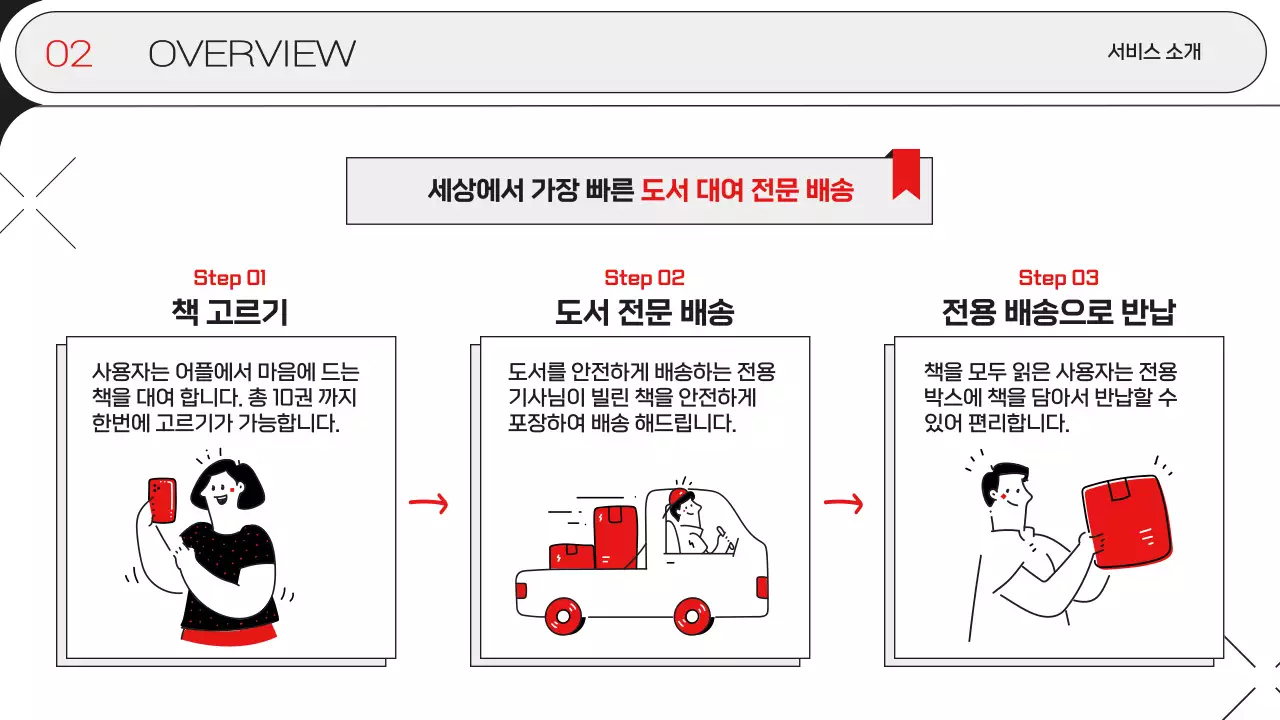 02 OVERVIEW

서비스 소개

세상에서 가장 빠른 도서 대여 전문 배송

Step 01
책 고르기

사용자는 어플에서 마음에 드는 책을 대여 합니다. 총 10권 까지 한번에 고르기가 가능합니다.

Step 02
도서 전문 배송

도서를 안전하게 배송하는 전용 기사님이 빌린 책을 안전하게 포장하여 배송 해드립니다.

Step 03
전용 배송으로 반납

책을 모두 읽은 사용자는 전용 박스에 책을 담아서 반납할 수 있어 편리합니다.