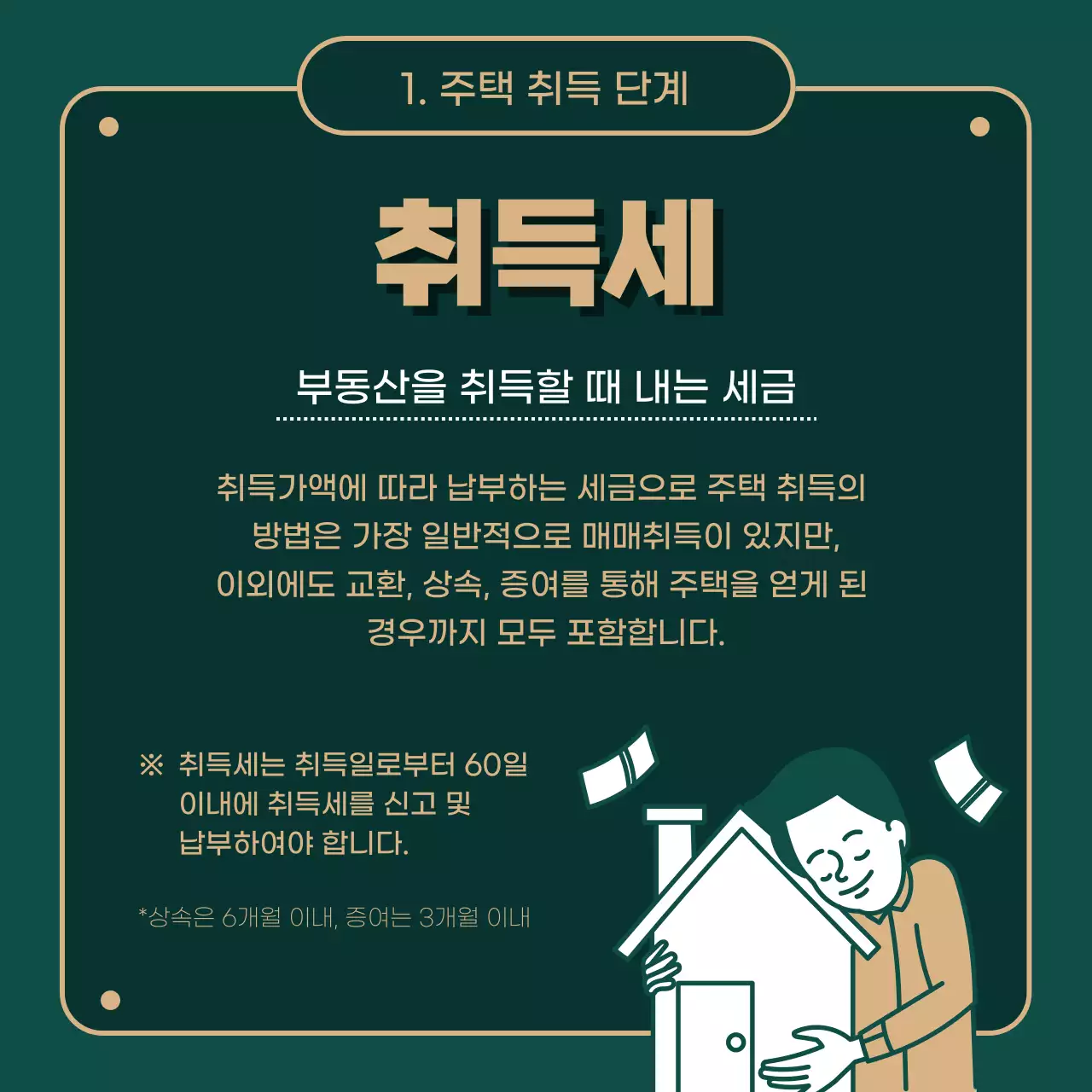 1. 주택 취득 단계

취득세

부동산을 취득할 때 내는 세금

취득가액에 따라 납부하는 세금으로 주택 취득의 방법은 가장 일반적으로 매매취득이 있지만, 이외에도 교환, 상속, 증여를 통해 주택을 얻게 된 경우까지 모두 포함합니다.

※ 취득세는 취득일로부터 60일 이내에 취득세를 신고 및 납부하여야 합니다.

*상속은 6개월 이내, 증여는 3개월 이내