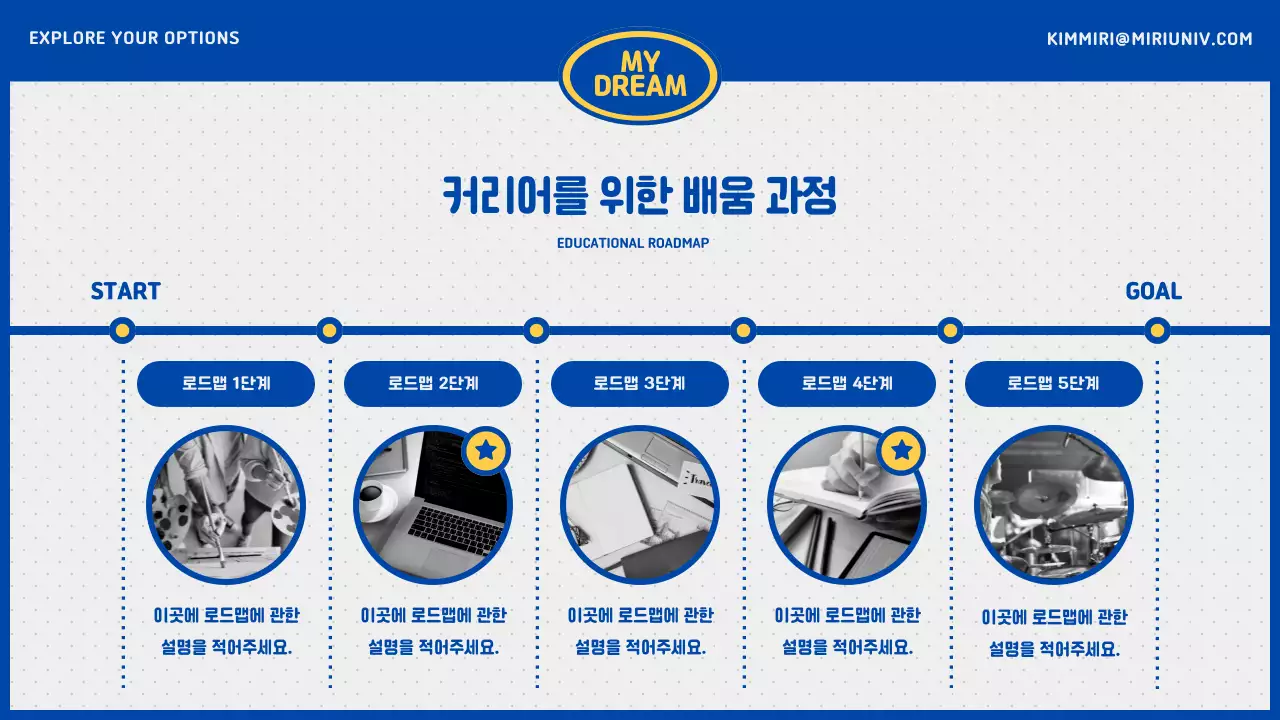 EXPLORE YOUR OPTIONS

MY DREAM

KIMMIRI@MIRIUNIV.COM

커리어를 위한 배움 과정

EDUCATIONAL ROADMAP

START

GOAL

로드맵 1단계

이곳에 로드맵에 관한 설명을 적어주세요.

로드맵 2단계

이곳에 로드맵에 관한 설명을 적어주세요.

로드맵 3단계

이곳에 로드맵에 관한 설명을 적어주세요.

로드맵 4단계

이곳에 로드맵에 관한 설명을 적어주세요.

로드맵 5단계

이곳에 로드맵에 관한 설명을 적어주세요.