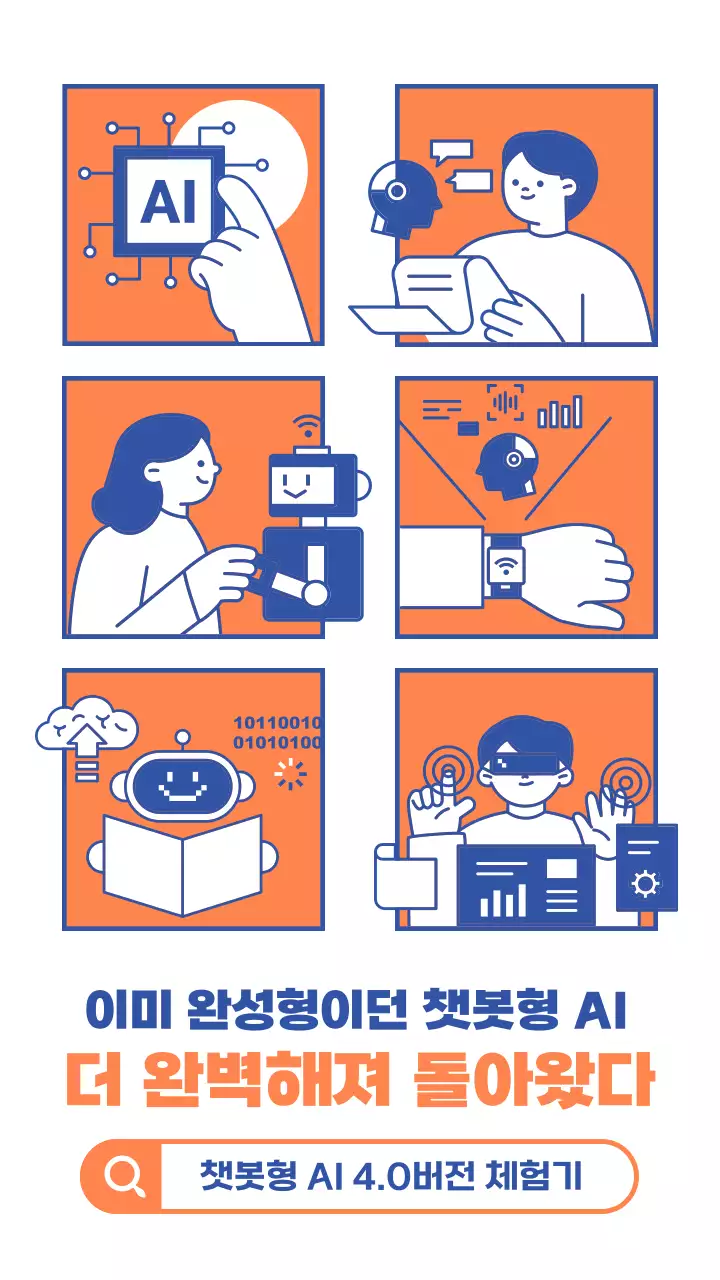 AI

10110010
01010100

이미 완성형이던 챗봇형 AI
더 완벽해져 돌아왔다

챗봇형 AI 4.0버전 체험기