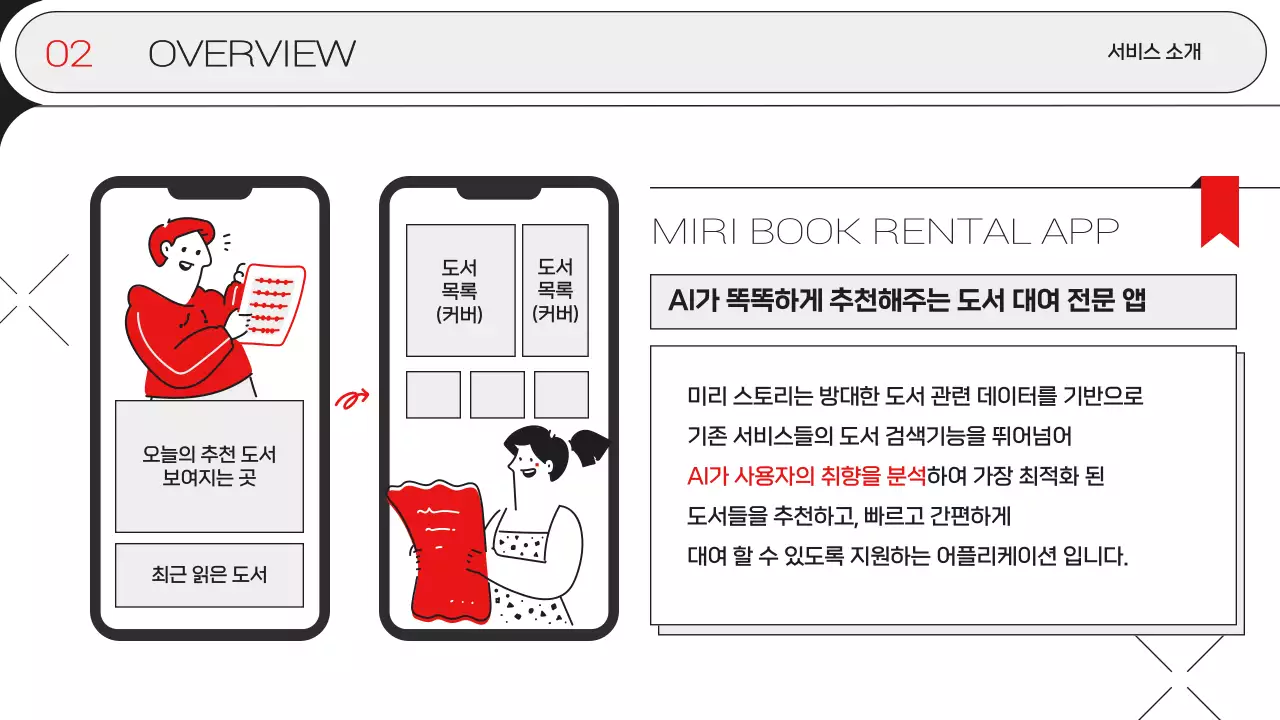 02 OVERVIEW

서비스 소개

오늘의 추천 도서 보여지는 곳

최근 읽은 도서

도서 목록 (커버)

도서 목록 (커버)

MIRI BOOK RENTAL APP

AI가 똑똑하게 추천해주는 도서 대여 전문 앱

미리 스토리는 방대한 도서 관련 데이터를 기반으로
기존 서비스들의 도서 검색기능을 뛰어넘어
AI가 사용자의 취향을 분석하여 가장 최적화 된
도서들을 추천하고, 빠르고 간편하게
대여 할 수 있도록 지원하는 어플리케이션 입니다.