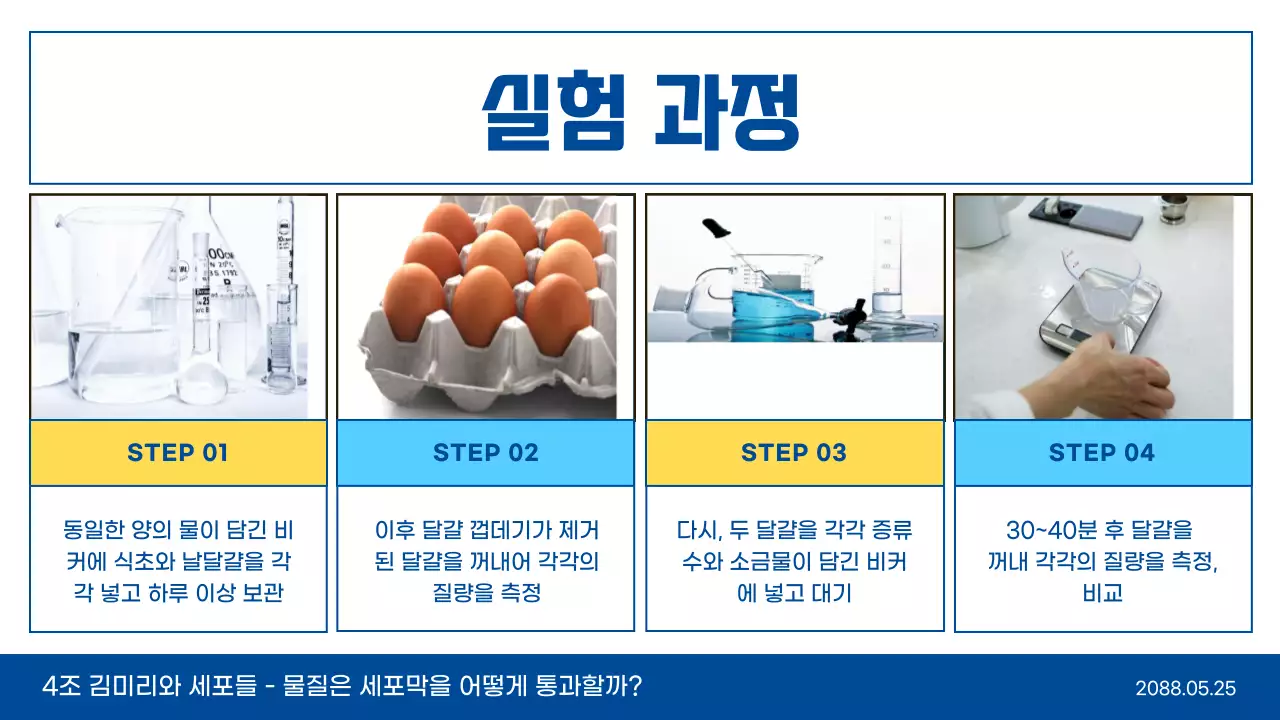 실험 과정

STEP 01

동일한 양의 물이 담긴 비커에 식초와 날달걀을 각각 넣고 하루 이상 보관

STEP 02

이후 달걀 껍데기가 제거된 달걀을 꺼내어 각각의 질량을 측정

STEP 03

다시, 두 달걀을 각각 증류수와 소금물이 담긴 비커에 넣고 대기

STEP 04

30~40분 후 달걀을 꺼내 각각의 질량을 측정, 비교

4조 김미리와 세포들 - 물질은 세포막을 어떻게 통과할까?

2088.05.25