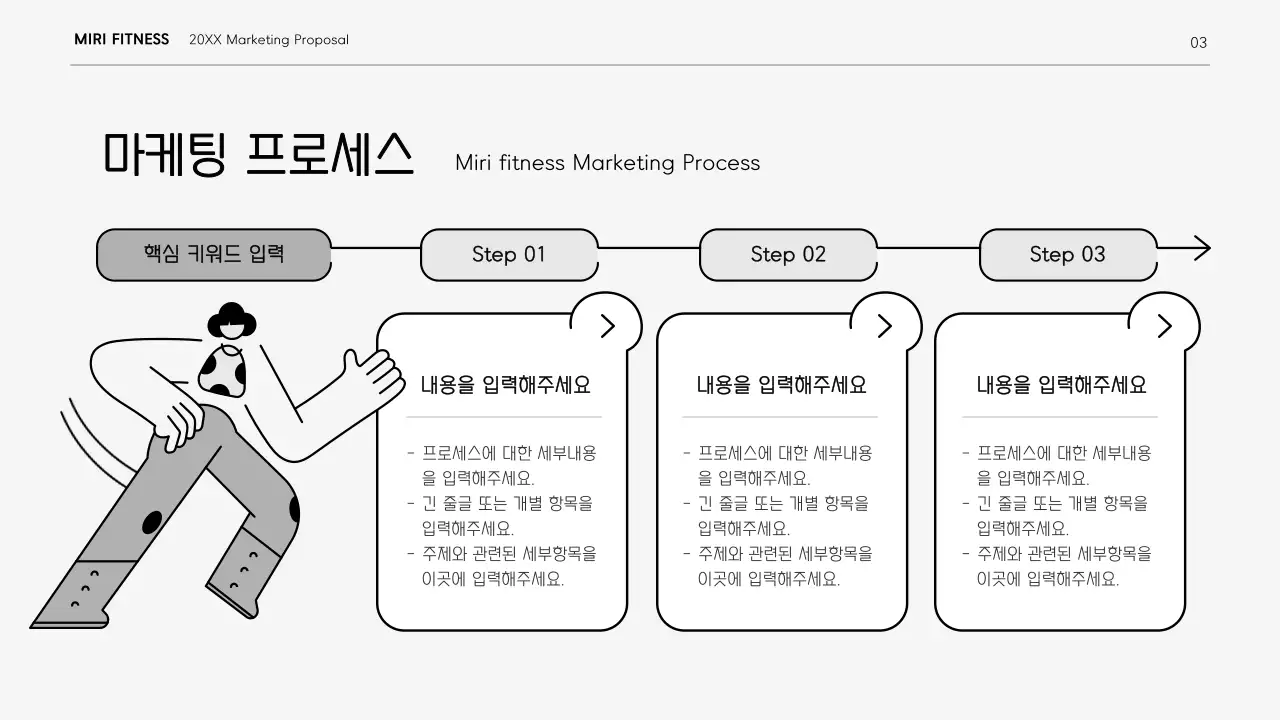 MIRI FITNESS 20XX Marketing Proposal

03

마케팅 프로세스 Miri fitness Marketing Process

핵심 키워드 입력

Step 01

Step 02

Step 03

내용을 입력해주세요

- 프로세스에 대한 세부내용을 입력해주세요.
- 긴 줄글 또는 개별 항목을 입력해주세요.
- 주제와 관련된 세부항목을 이곳에 입력해주세요.

내용을 입력해주세요

- 프로세스에 대한 세부내용을 입력해주세요.
- 긴 줄글 또는 개별 항목을 입력해주세요.
- 주제와 관련된 세부항목을 이곳에 입력해주세요.

내용을 입력해주세요

- 프로세스에 대한 세부내용을 입력해주세요.
- 긴 줄글 또는 개별 항목을 입력해주세요.
- 주제와 관련된 세부항목을 이곳에 입력해주세요.