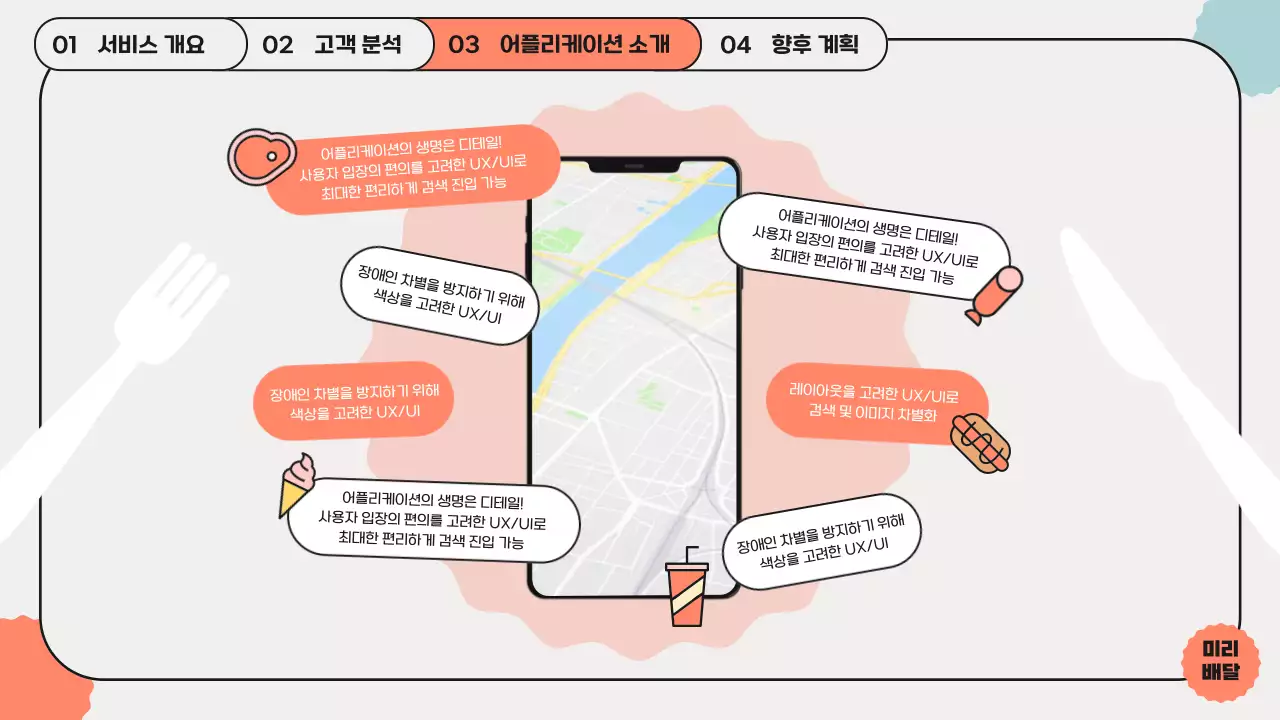 01 서비스 개요
02 고객 분석
03 어플리케이션 소개
04 향후 계획

어플리케이션의 생명은 디테일! 사용자 입장의 편의를 고려한 UX/UI로 최대한 편리하게 검색 진입 가능

장애인 차별을 방지하기 위해 색상을 고려한 UX/UI

장애인 차별을 방지하기 위해 색상을 고려한 UX/UI

어플리케이션의 생명은 디테일! 사용자 입장의 편의를 고려한 UX/UI로 최대한 편리하게 검색 진입 가능

어플리케이션의 생명은 디테일! 사용자 입장의 편의를 고려한 UX/UI로 최대한 편리하게 검색 진입 가능

레이아웃을 고려한 UX/UI로 검색 및 이미지 차별화

장애인 차별을 방지하기 위해 색상을 고려한 UX/UI

미리 배달